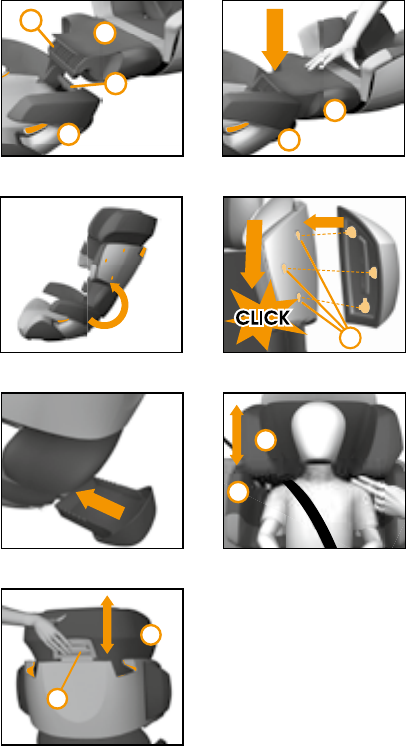 CLICK