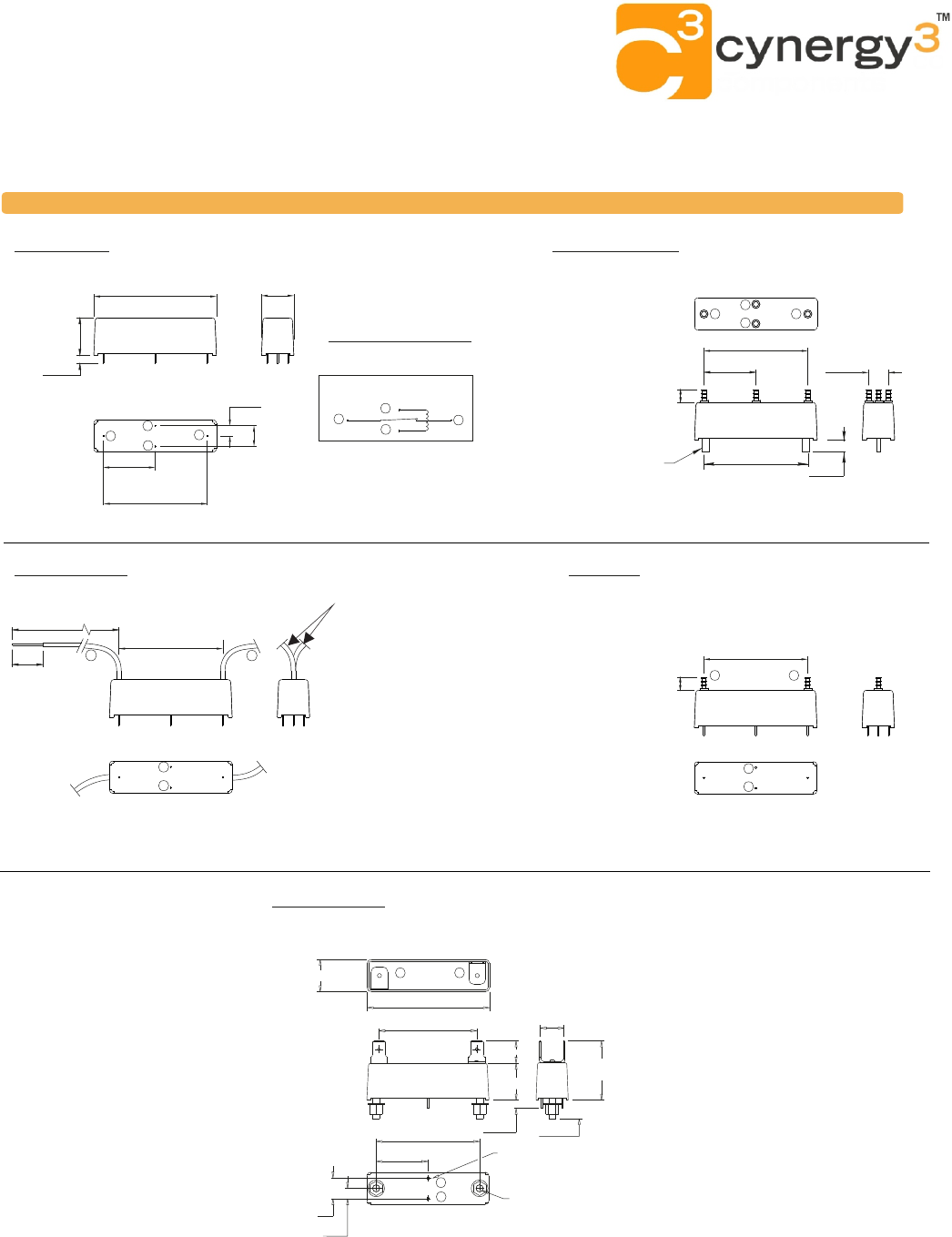 cynergy3™