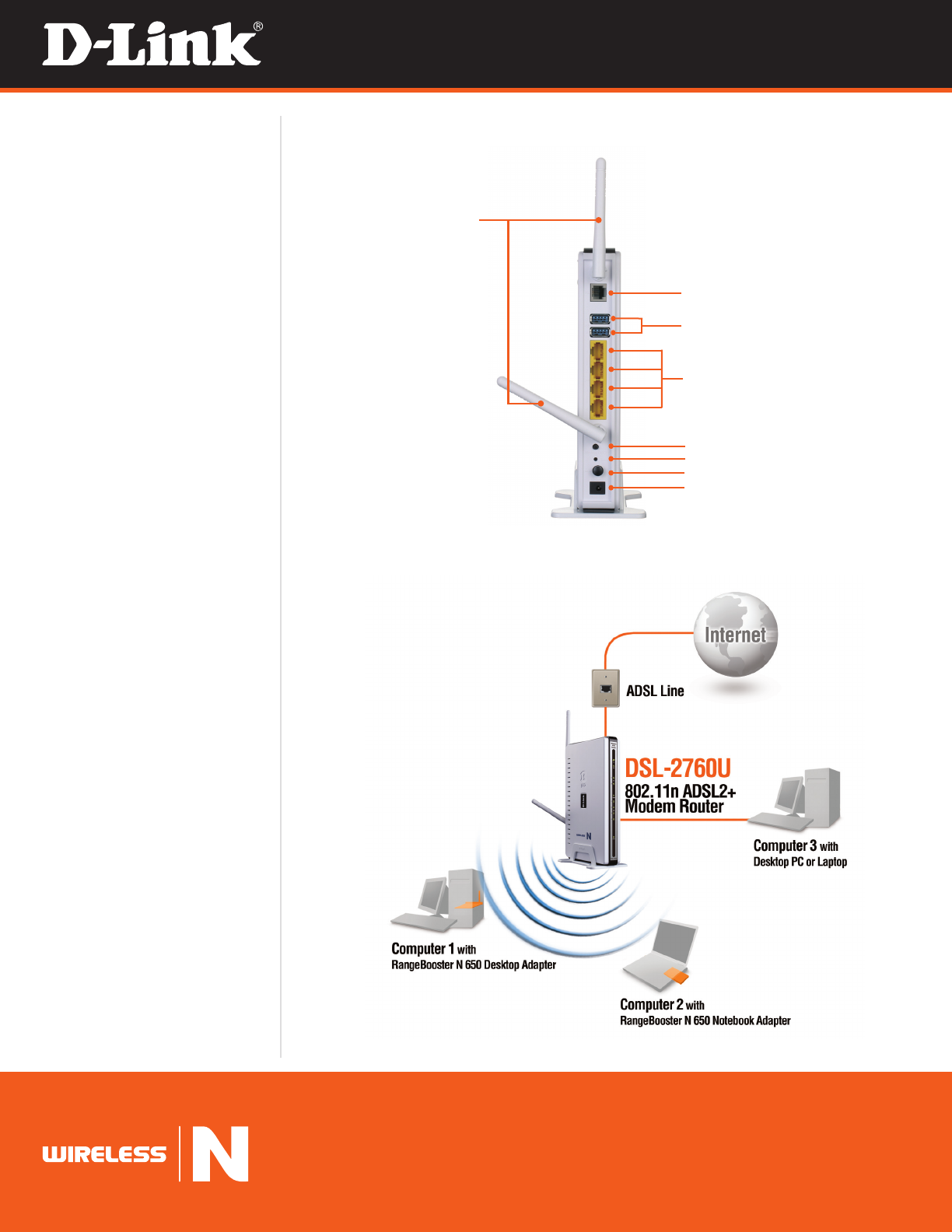 D-Link®

Internet

ADSL Line

DSL-2760U
802.11n ADSL2+ Modem Router

Computer 3 with
Desktop PC or Laptop

Computer 1 with
RangeBooster N 650 Desktop Adapter

Computer 2 with
RangeBooster N 650 Notebook Adapter

WIRELESS N