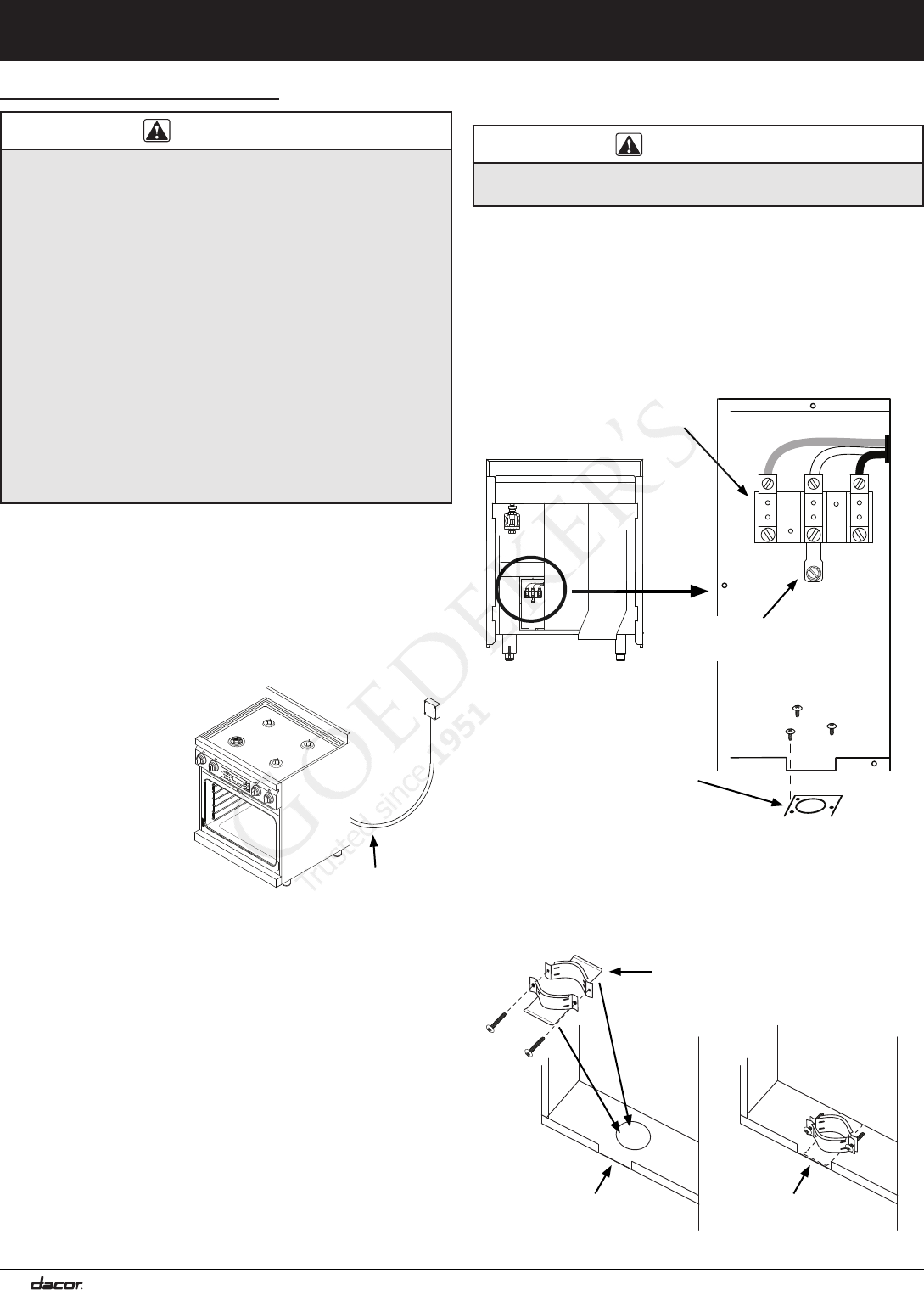 GOEDEKER'S
Trusted since 1951

dacor.