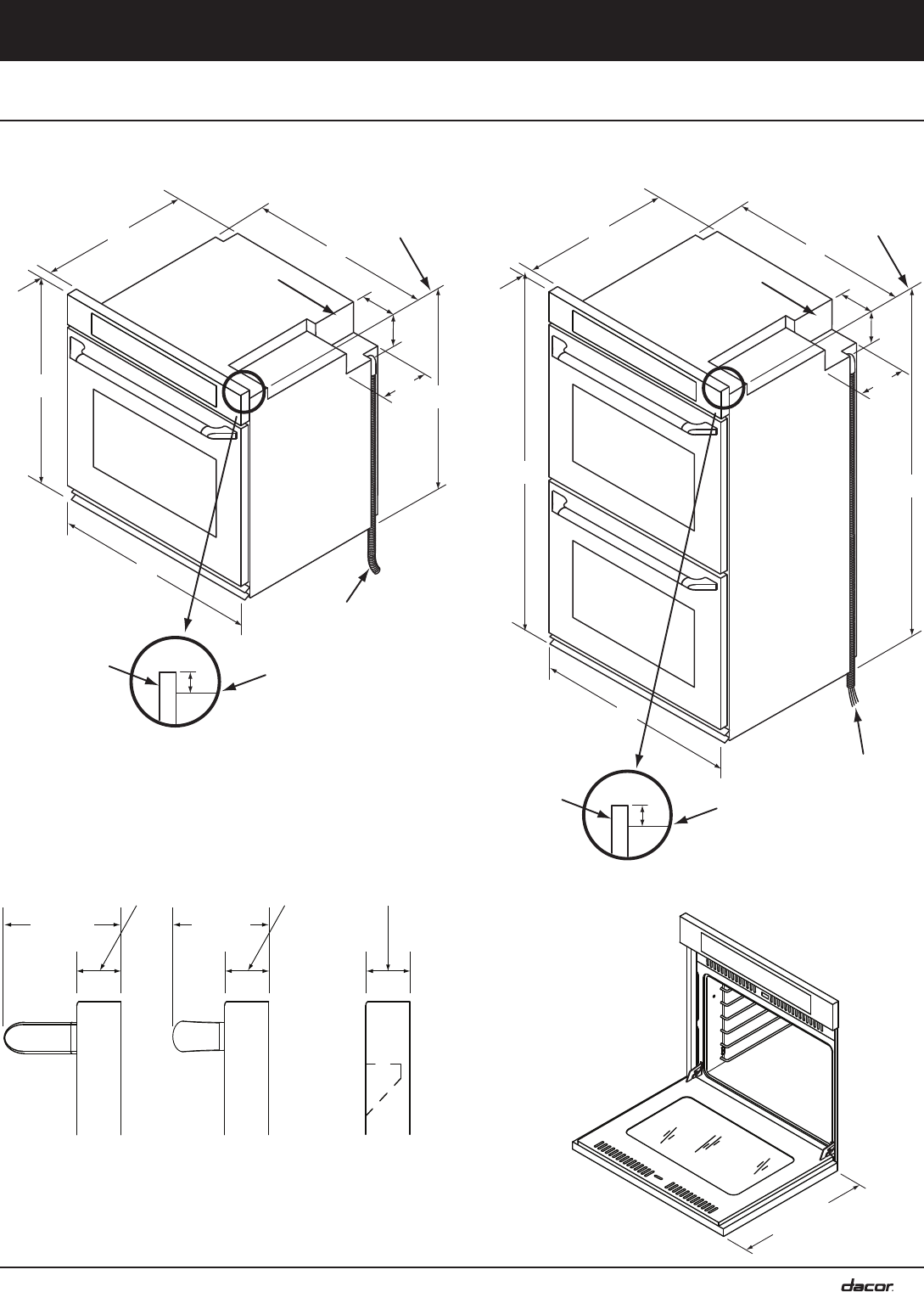 dacor.