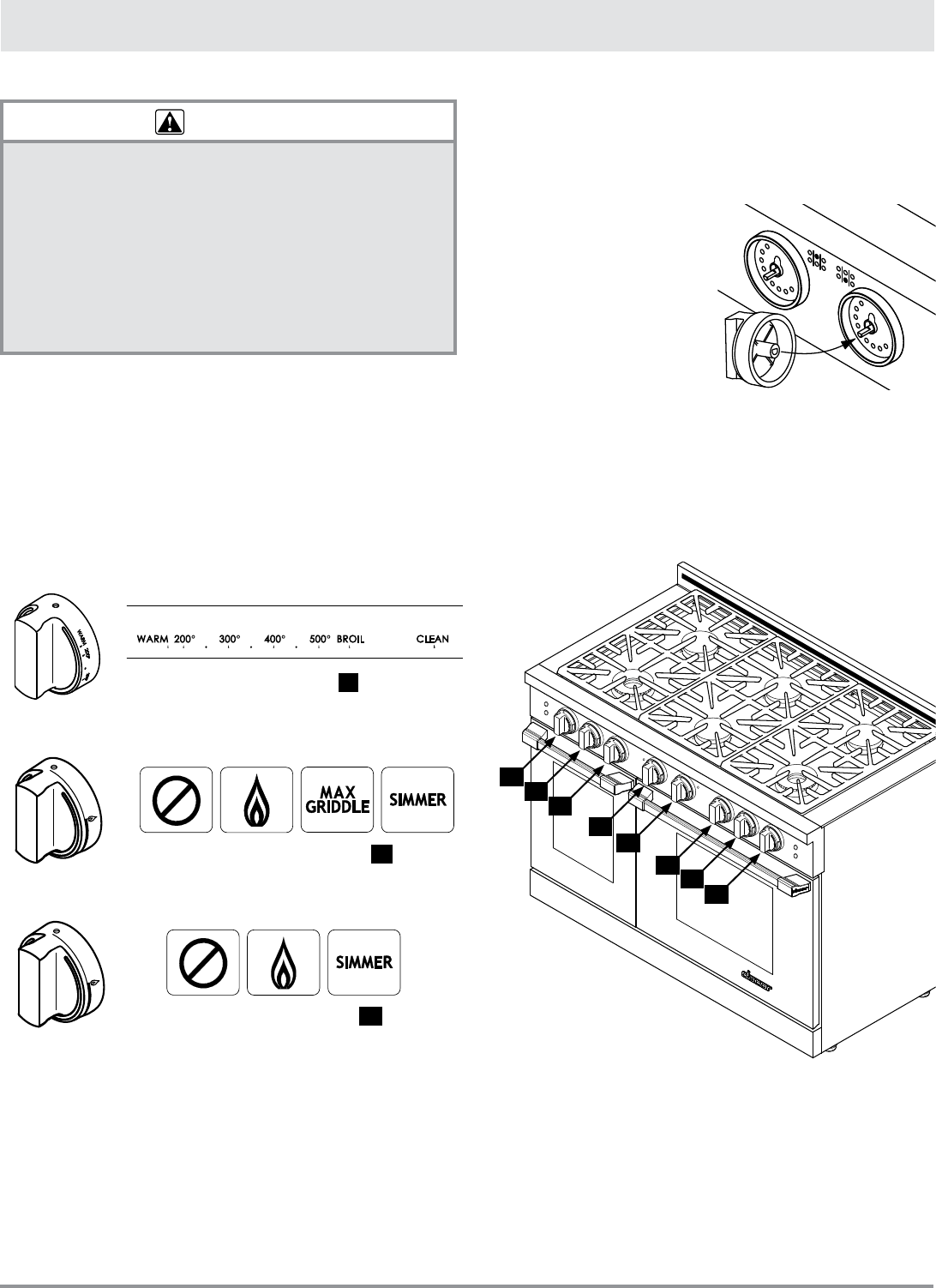 WARM 200° 300° 400° 500° BROIL CLEAN

MAX GRIDDLE

SIMMER

SIMMER