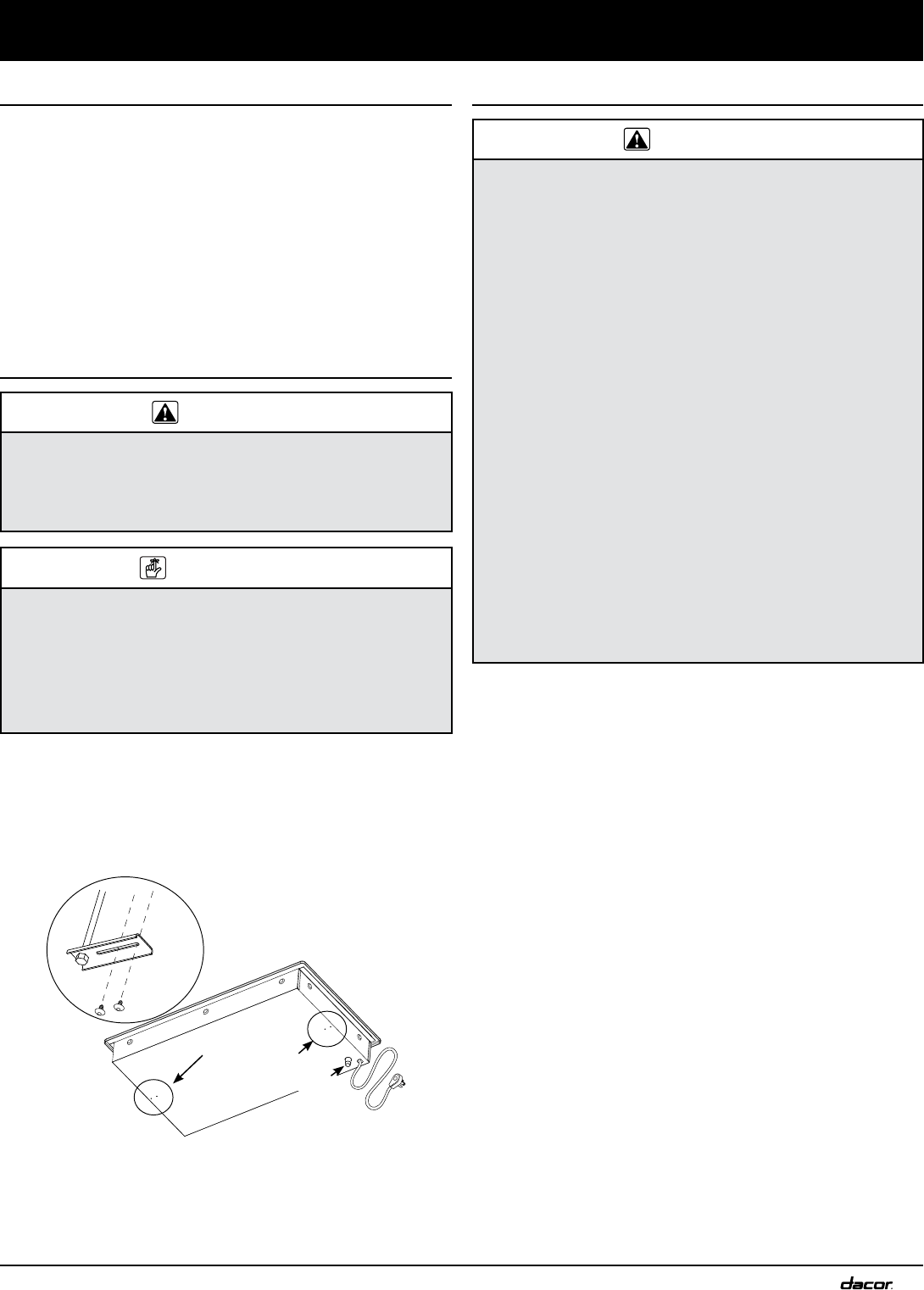 dacor.