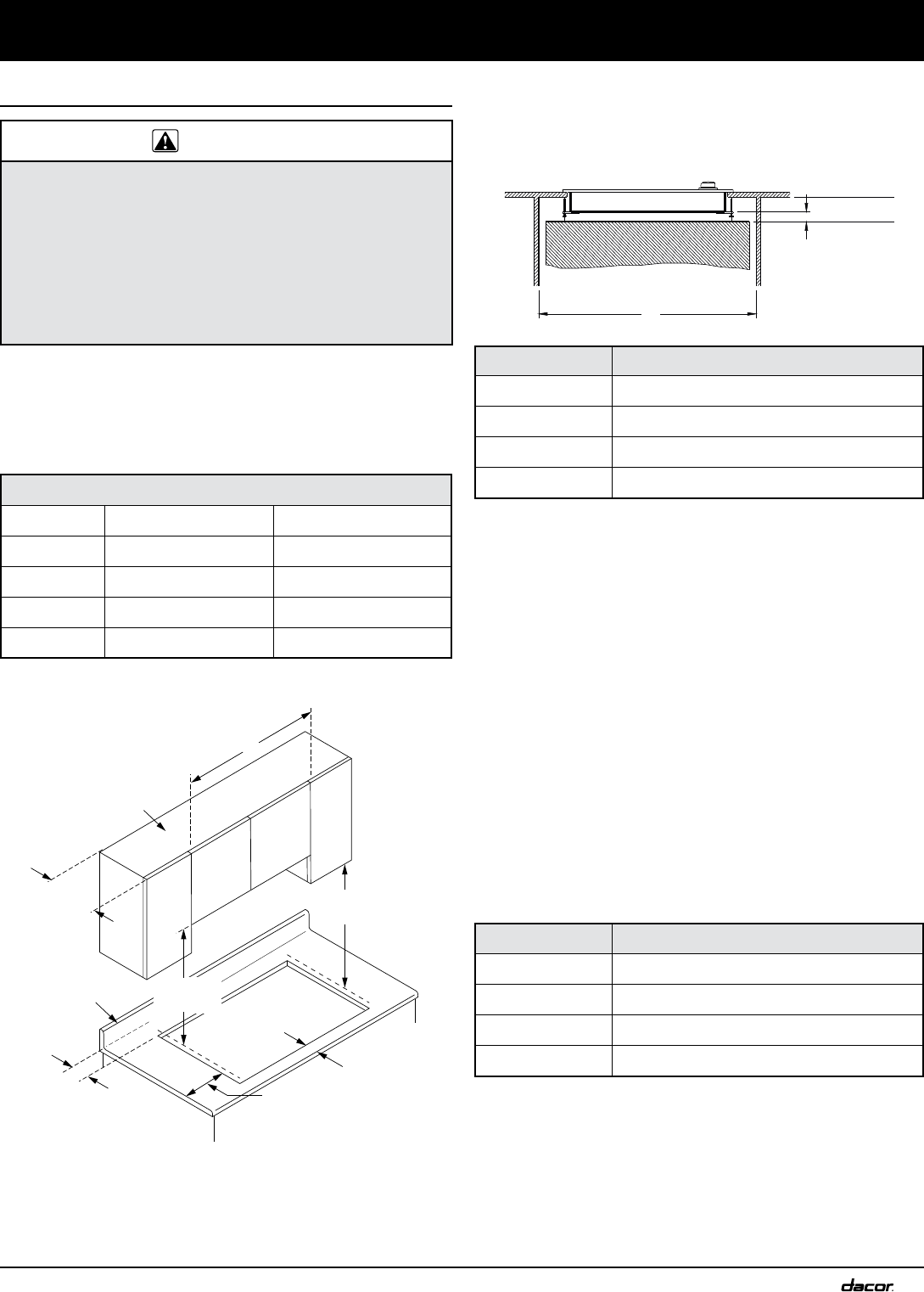 dacor