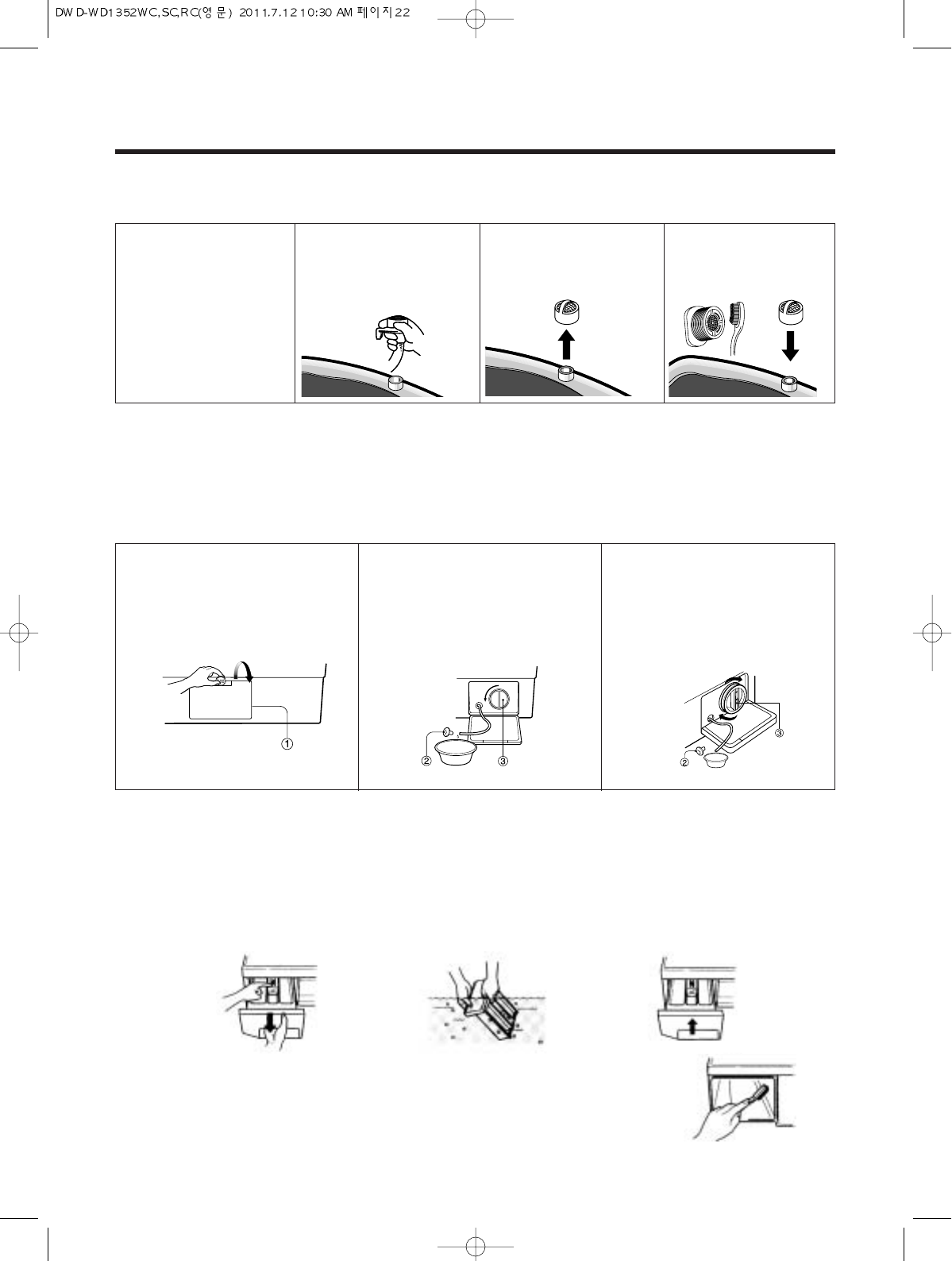 DWD-WD1352WC,SC,RC(영문) 2011.7.12 10:30 AM 페이지22

①

②   ③

③

②