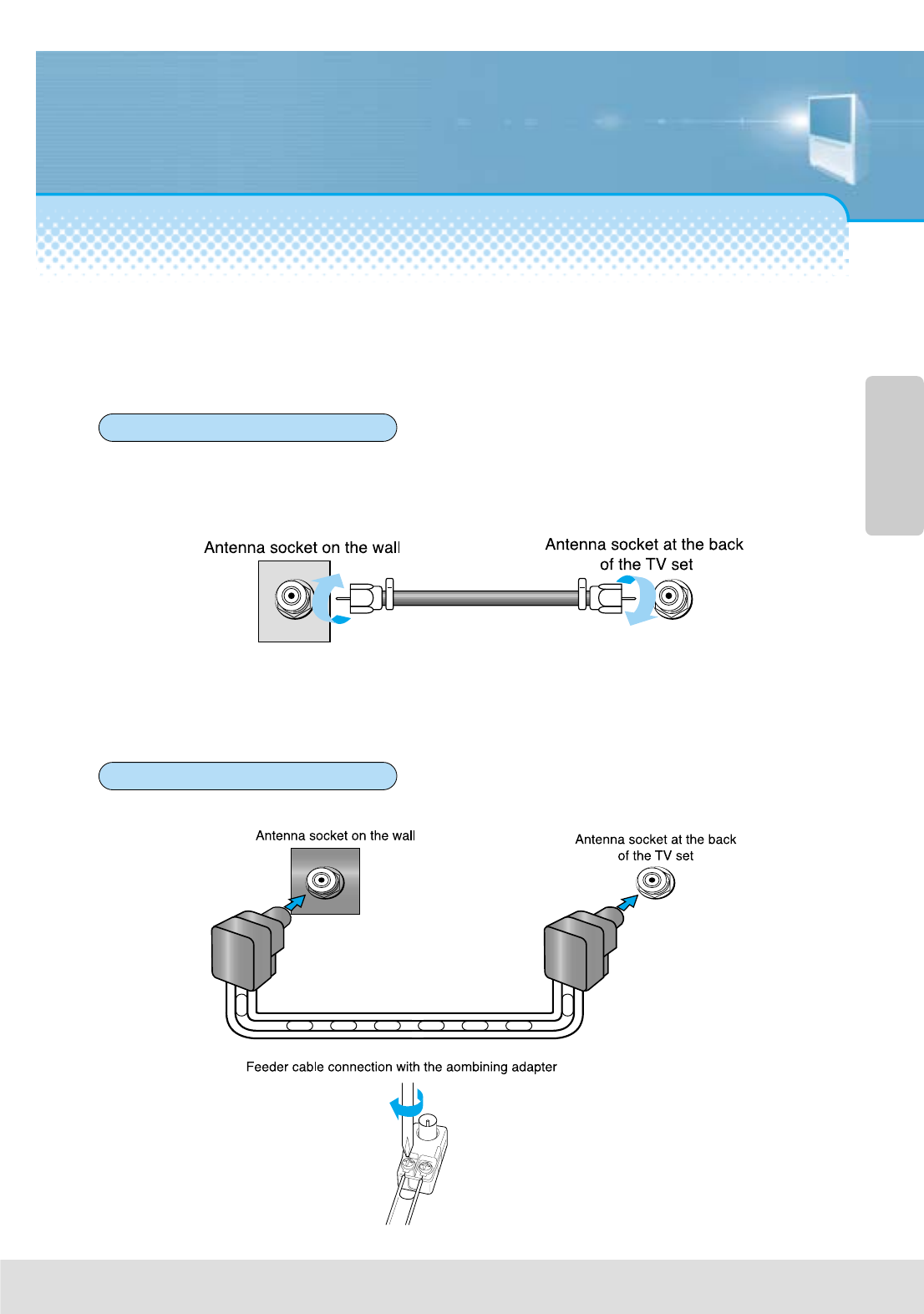 Antenna socket on the wall

Antenna socket at the back of the TV set

Antenna socket on the wall

Antenna socket at the back of the TV set

Feeder cable connection with the aombining adapter