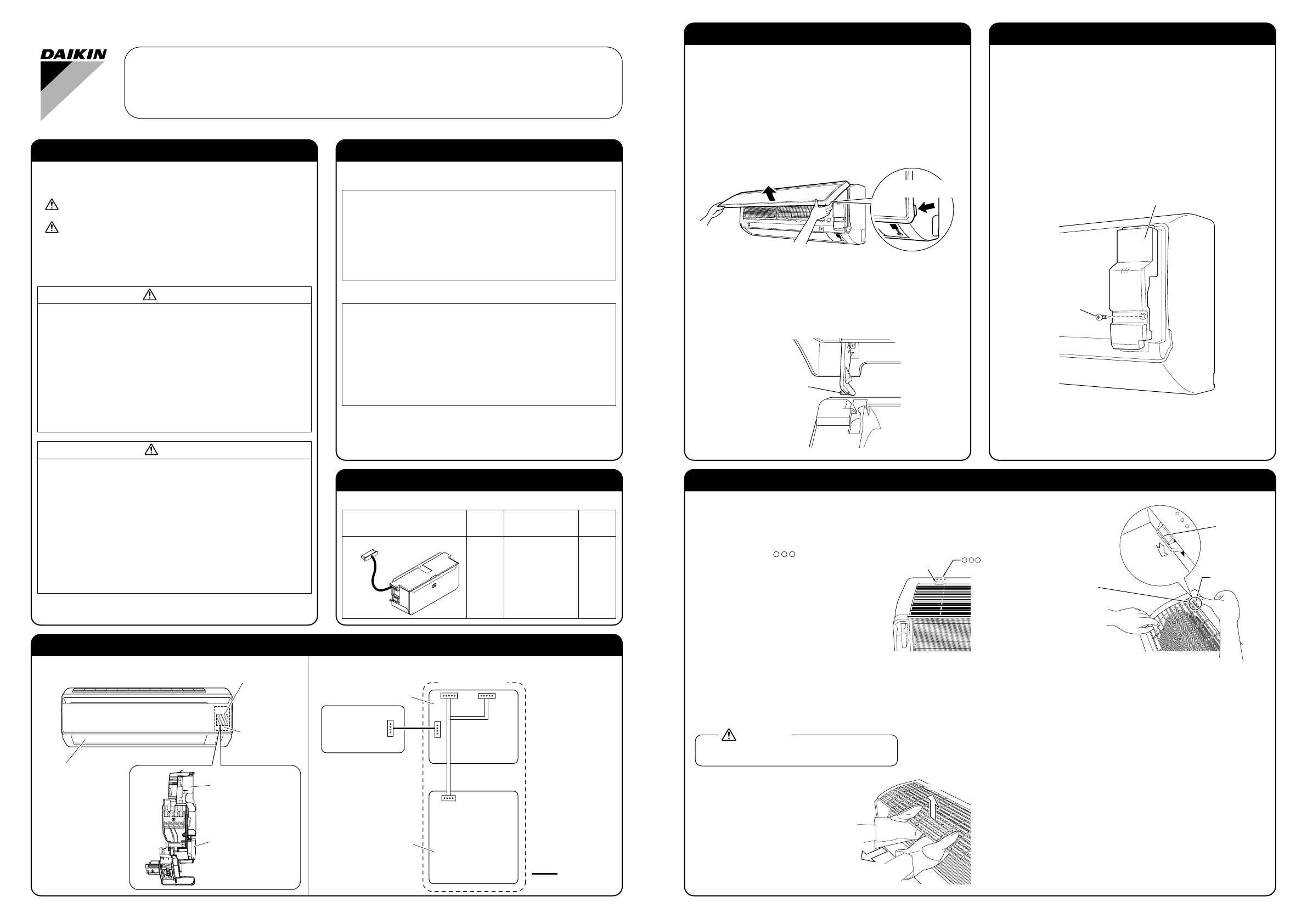 DAIKIN