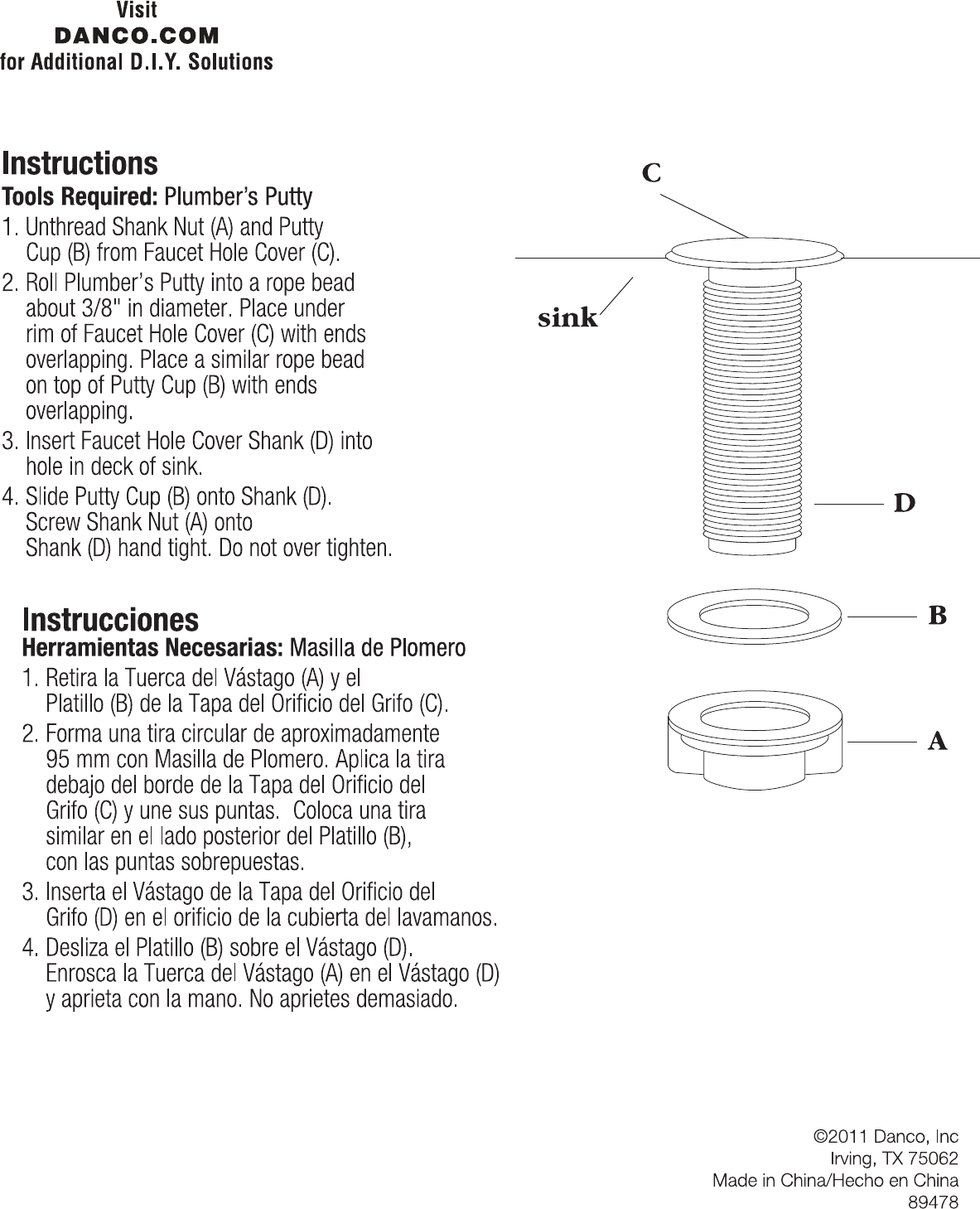 Visit
DANCO.COM
for Additional D.I.Y. Solutions

Instructions
Tools Required: Plumber's Putty
1. Unthread Shank Nut (A) and Putty Cup (B) from Faucet Hole Cover (C).
2. Roll Plumber's Putty into a rope bead about 3/8" in diameter. Place under rim of Faucet Hole Cover (C) with ends overlapping. Place a similar rope bead on top of Putty Cup (B) with ends overlapping.
3. Insert Faucet Hole Cover Shank (D) into hole in deck of sink.
4. Slide Putty Cup (B) onto Shank (D). Screw Shank Nut (A) onto Shank (D) hand tight. Do not over tighten.

Instrucciones
Herramientas Necesarias: Masilla de Plomero
1. Retira la Tuerca del Vástago (A) y el Platillo (B) de la Tapa del Orificio del Grifo (C).
2. Forma una tira circular de aproximadamente 95 mm con Masilla de Plomero. Aplica la tira debajo del borde de la Tapa del Orificio del Grifo (C) y une sus puntas. Coloca una tira similar en el lado posterior del Platillo (B), con las puntas sobrepuestas.
3. Inserta el Vástago de la Tapa del Orificio del Grifo (D) en el orificio de la cubierta del lavamanos.
4. Desliza el Platillo (B) sobre el Vástago (D). Enrosca la Tuerca del Vástago (A) en el Vástago (D) y aprieta con la mano. No aprietes demasiado.

C
sink
D
B
A

©2011 Danco, Inc
Irving, TX 75062
Made in China/Hecho en China
89478