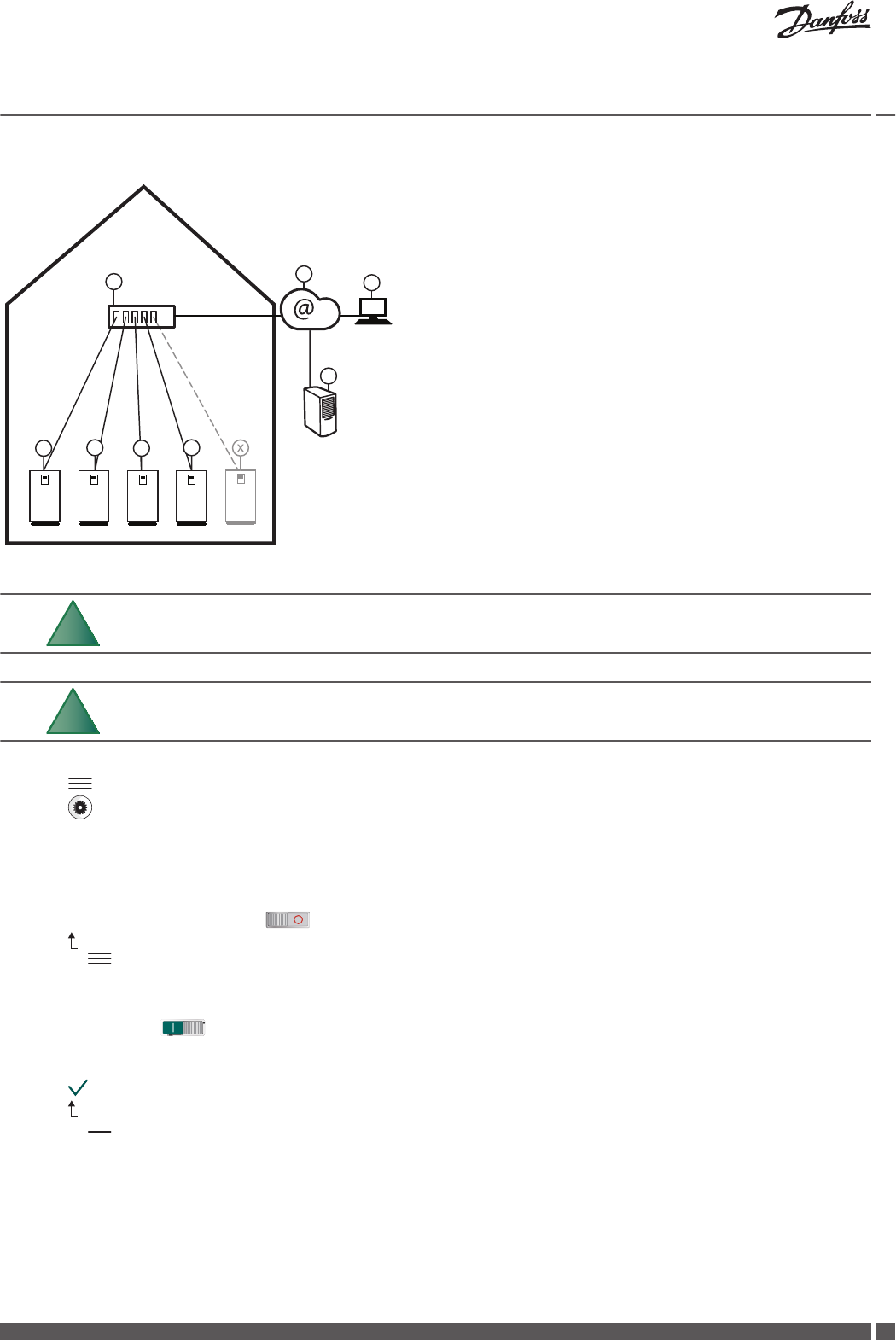 Danfoss

@

x