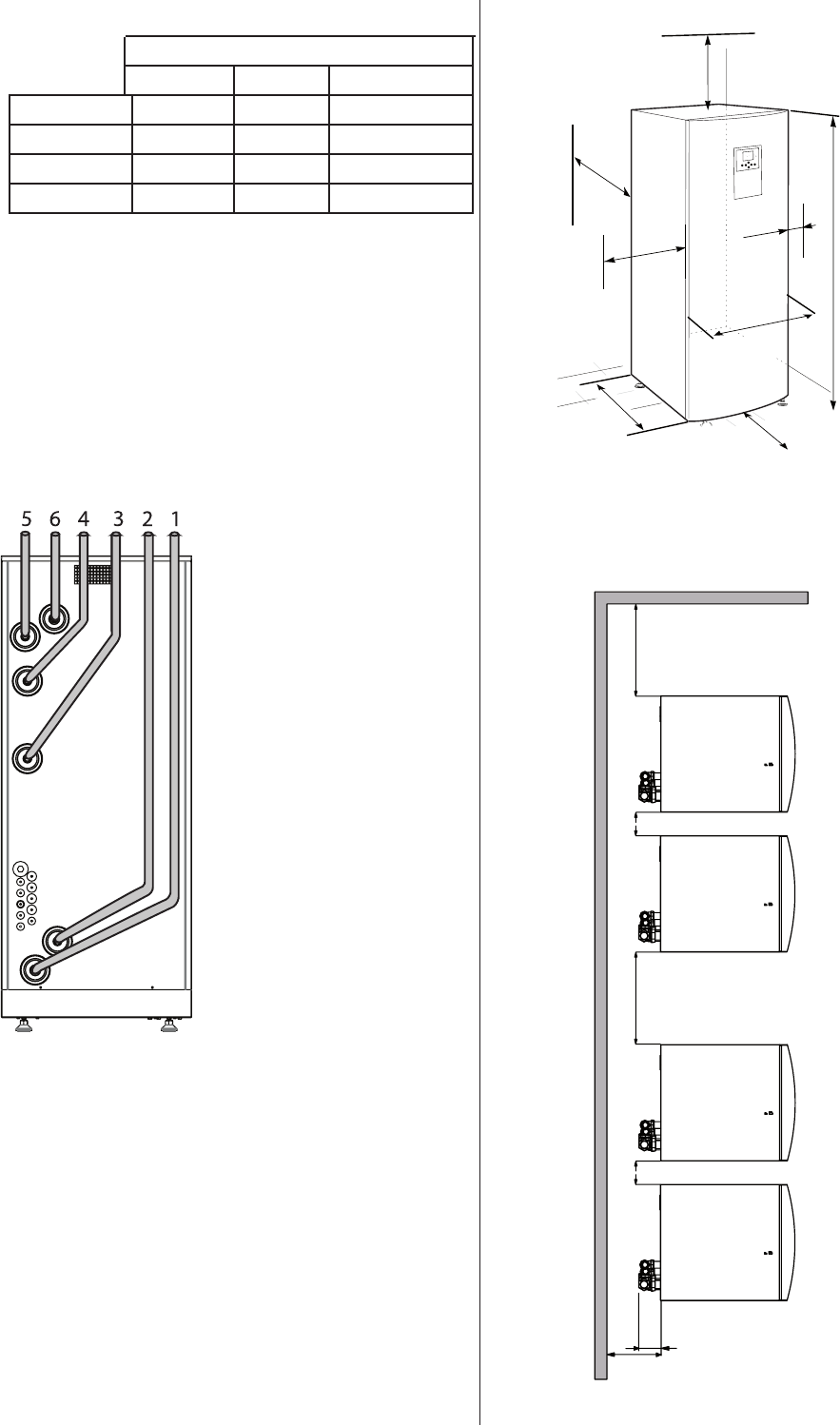 5 6 4 3 2 1