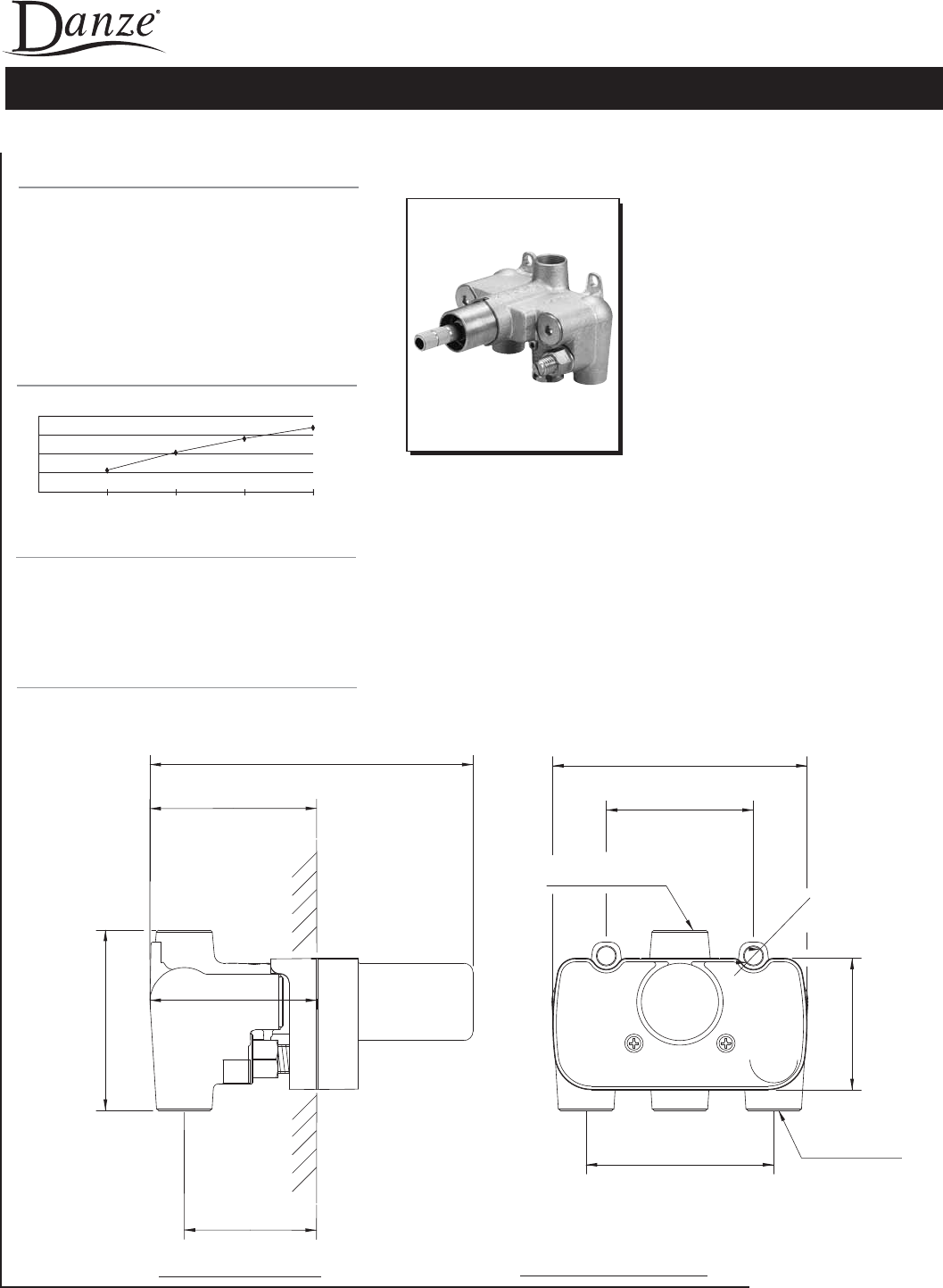 Danze®