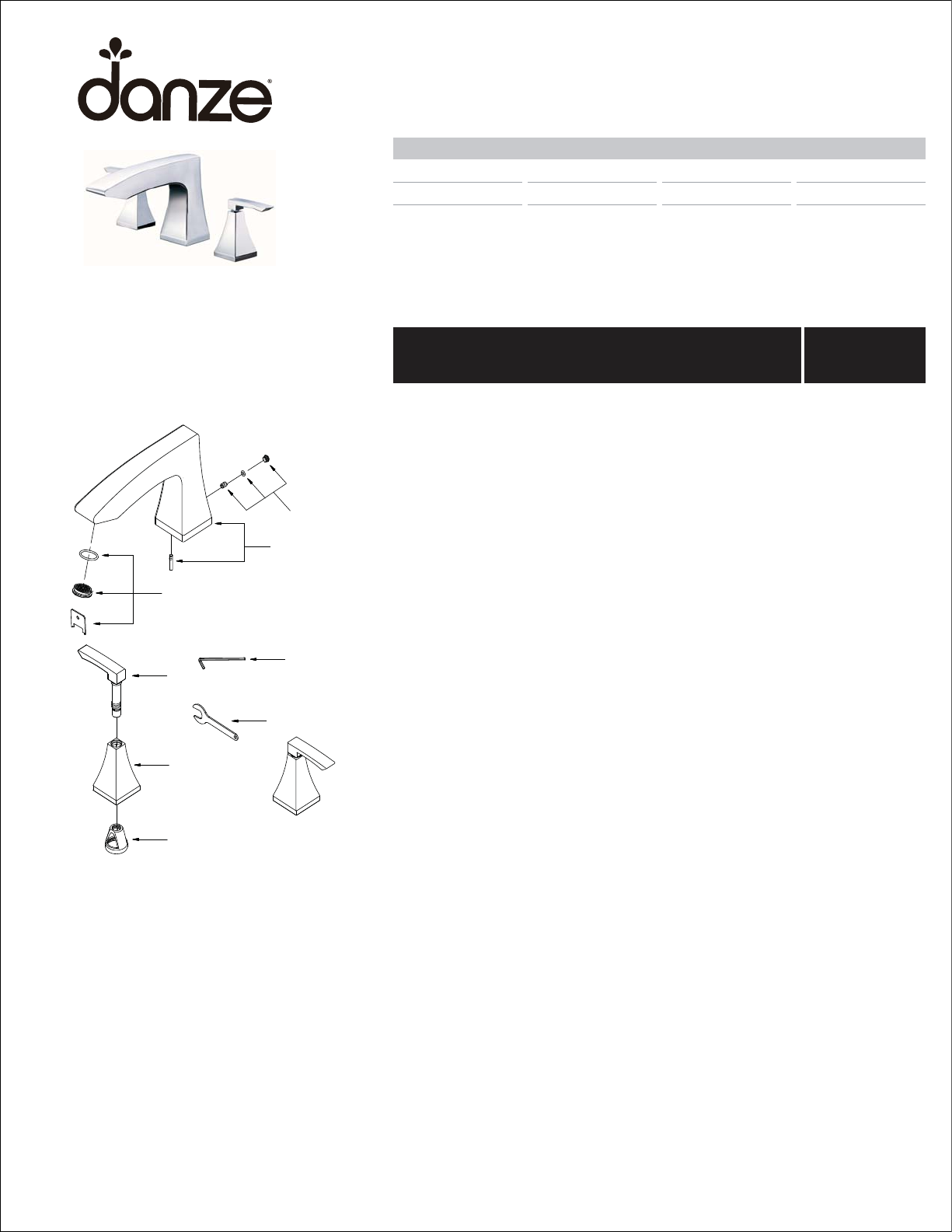 danze®