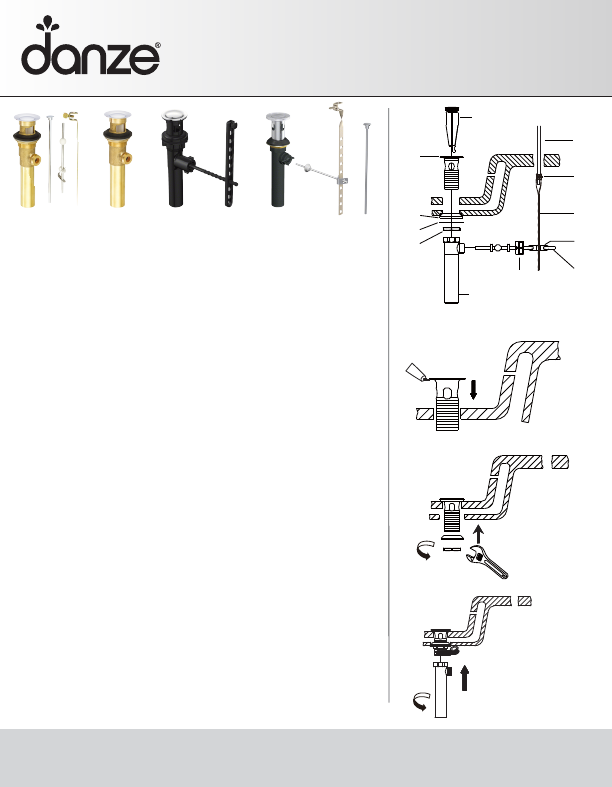 danze®