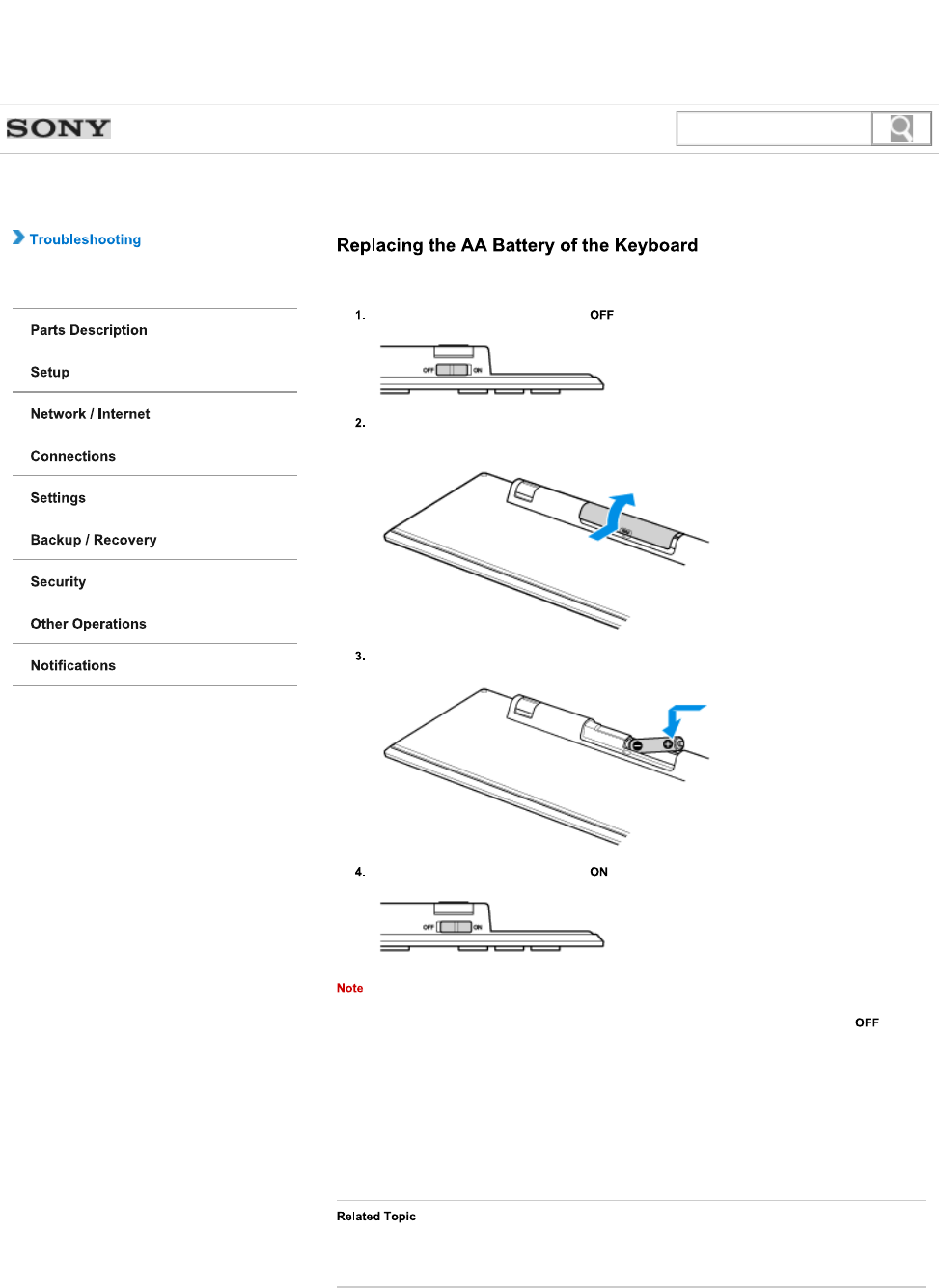 SONY

Troubleshooting

Parts Description

Setup

Network / Internet

Connections

Settings

Backup / Recovery

Security

Other Operations

Notifications

Replacing the AA Battery of the Keyboard

1. OFF

OFF ON

2.

3.

4. ON

OFF ON

Note

OFF

Related Topic