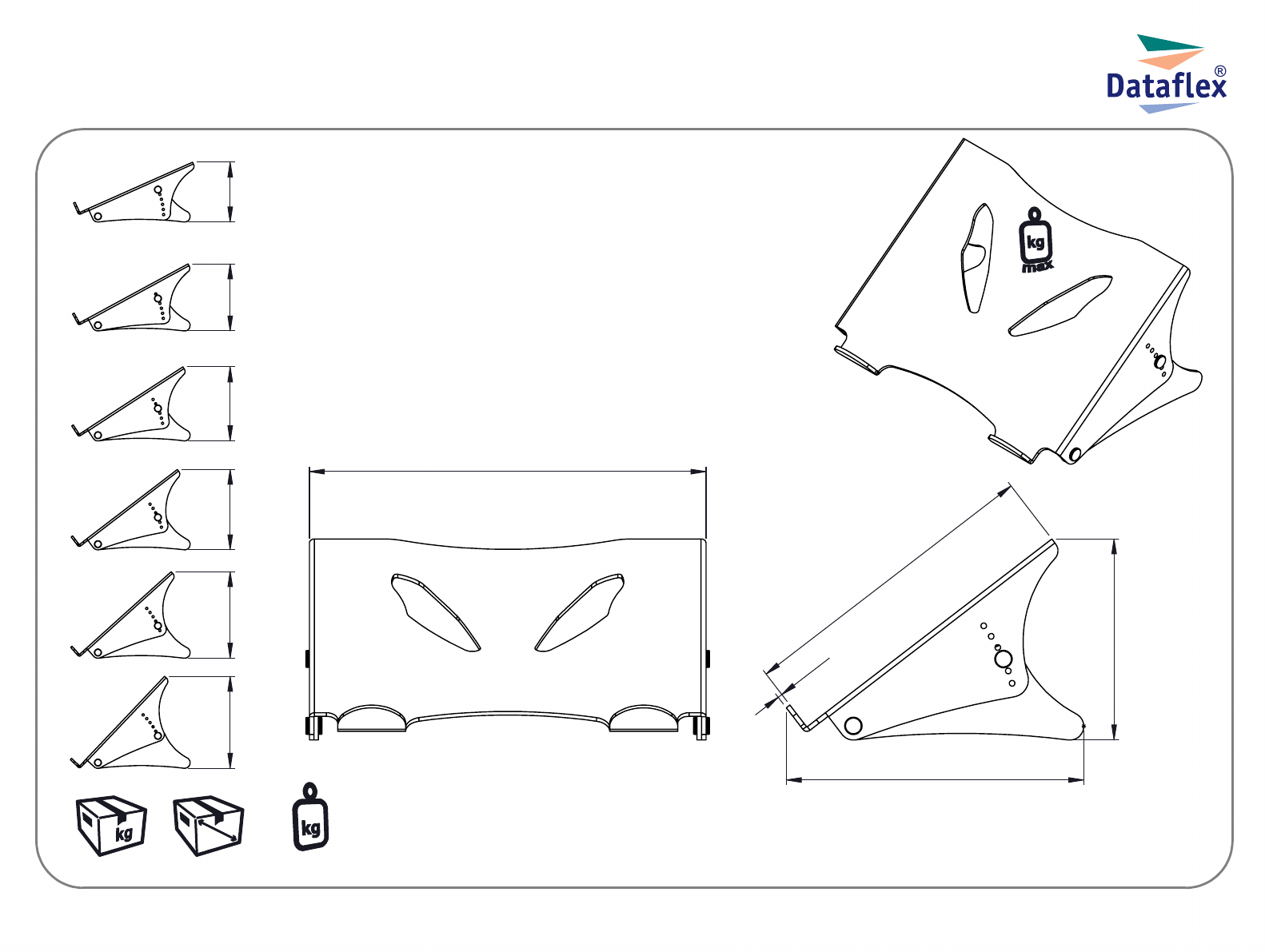 Dataflex®

kg
max

kg

kg