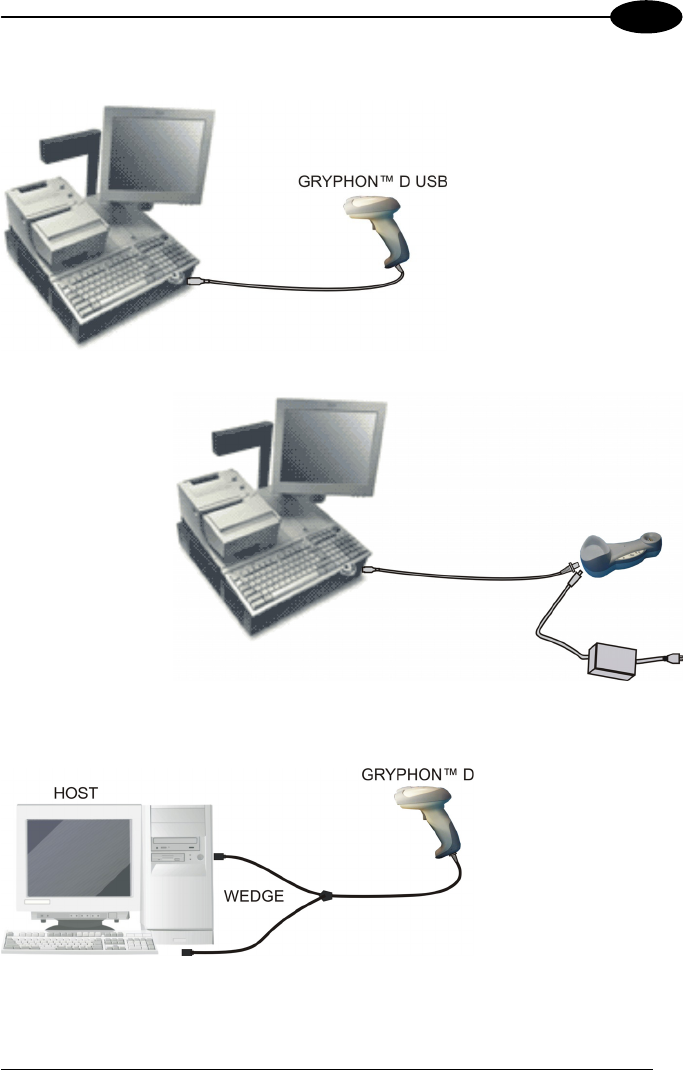 GRYPHON™ D USB

HOST

GRYPHON™ D

WEDGE