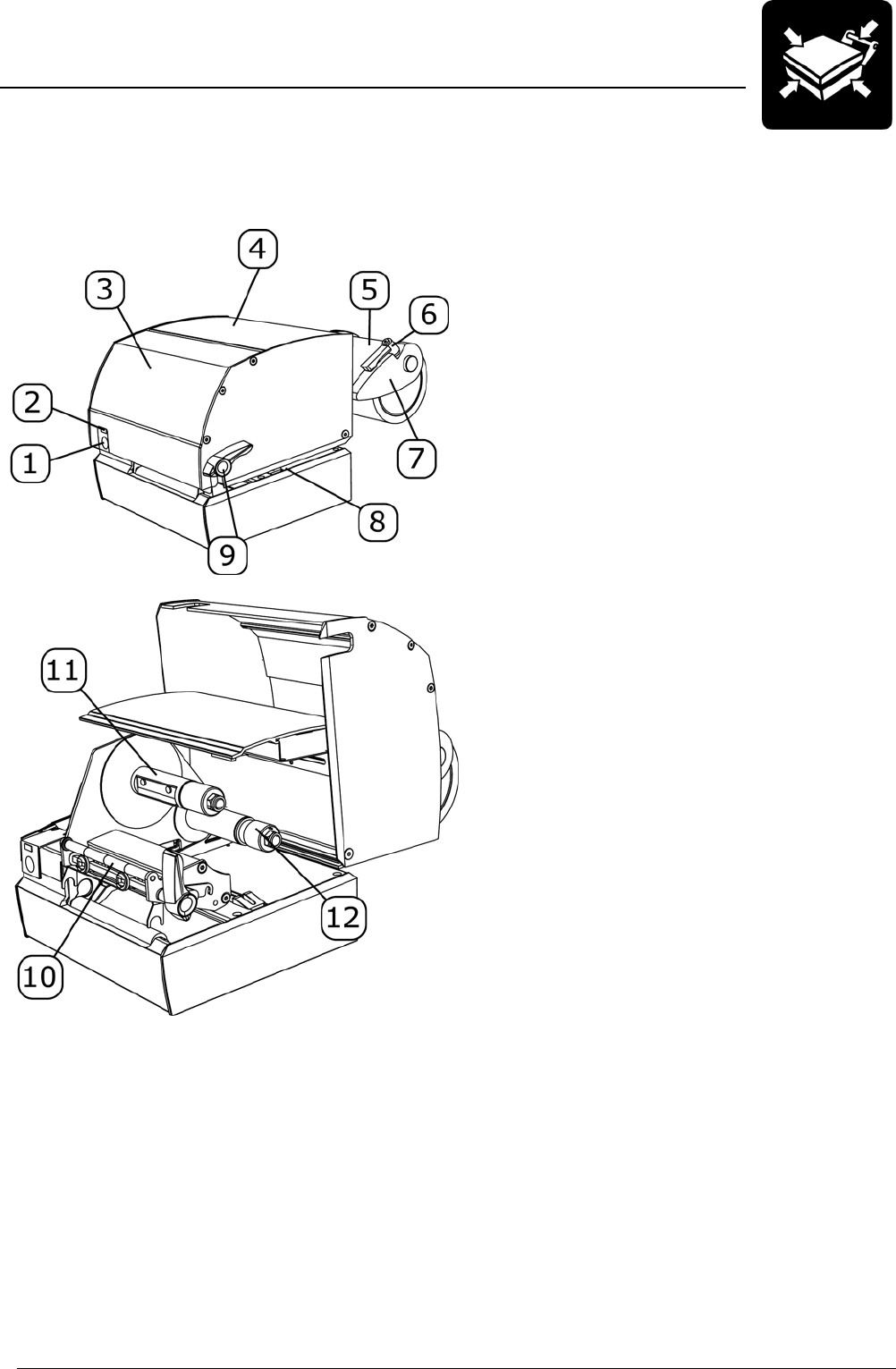 4
3
5
6
2
1
7
8
9
11
12
10