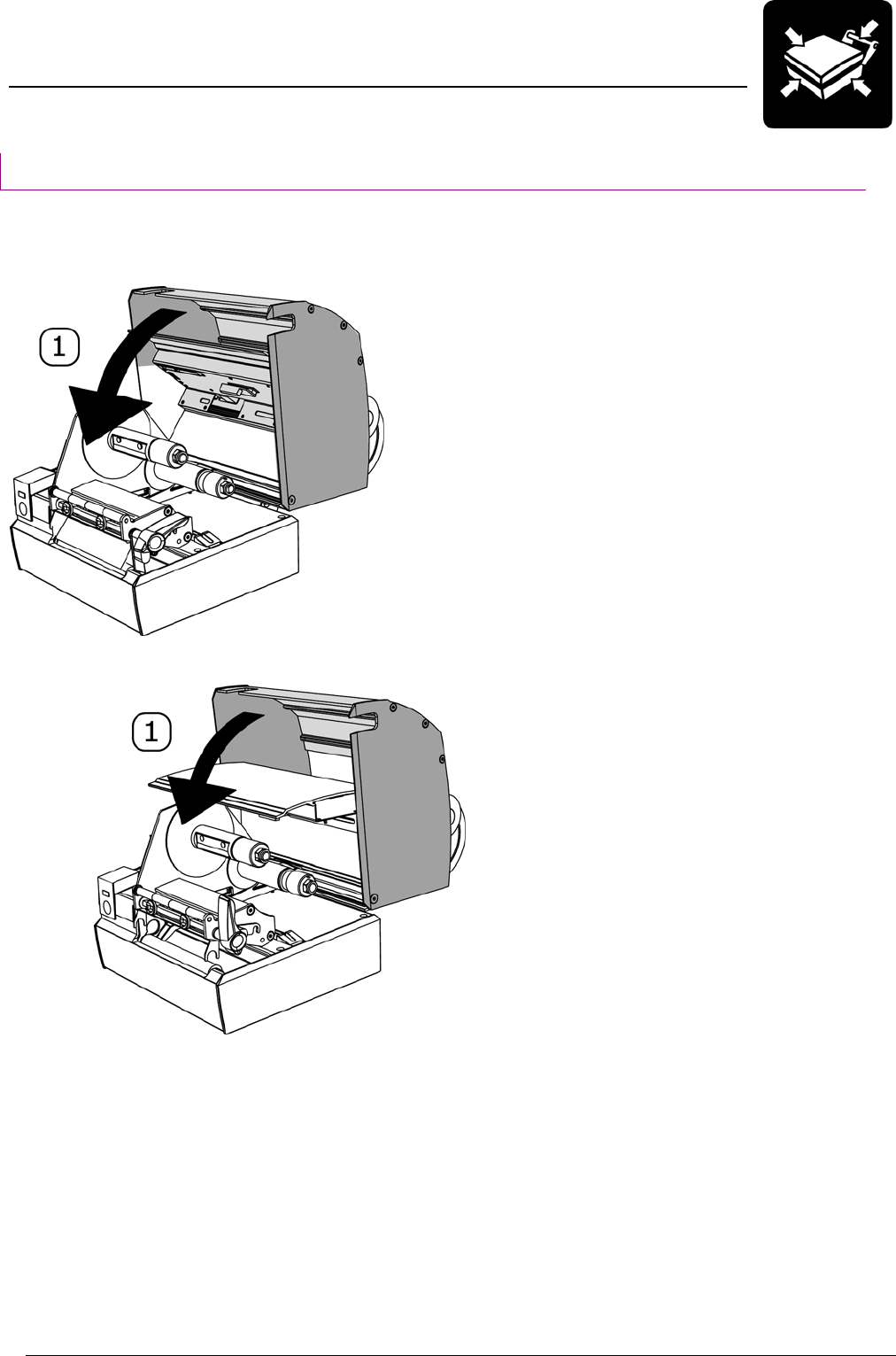 1

1