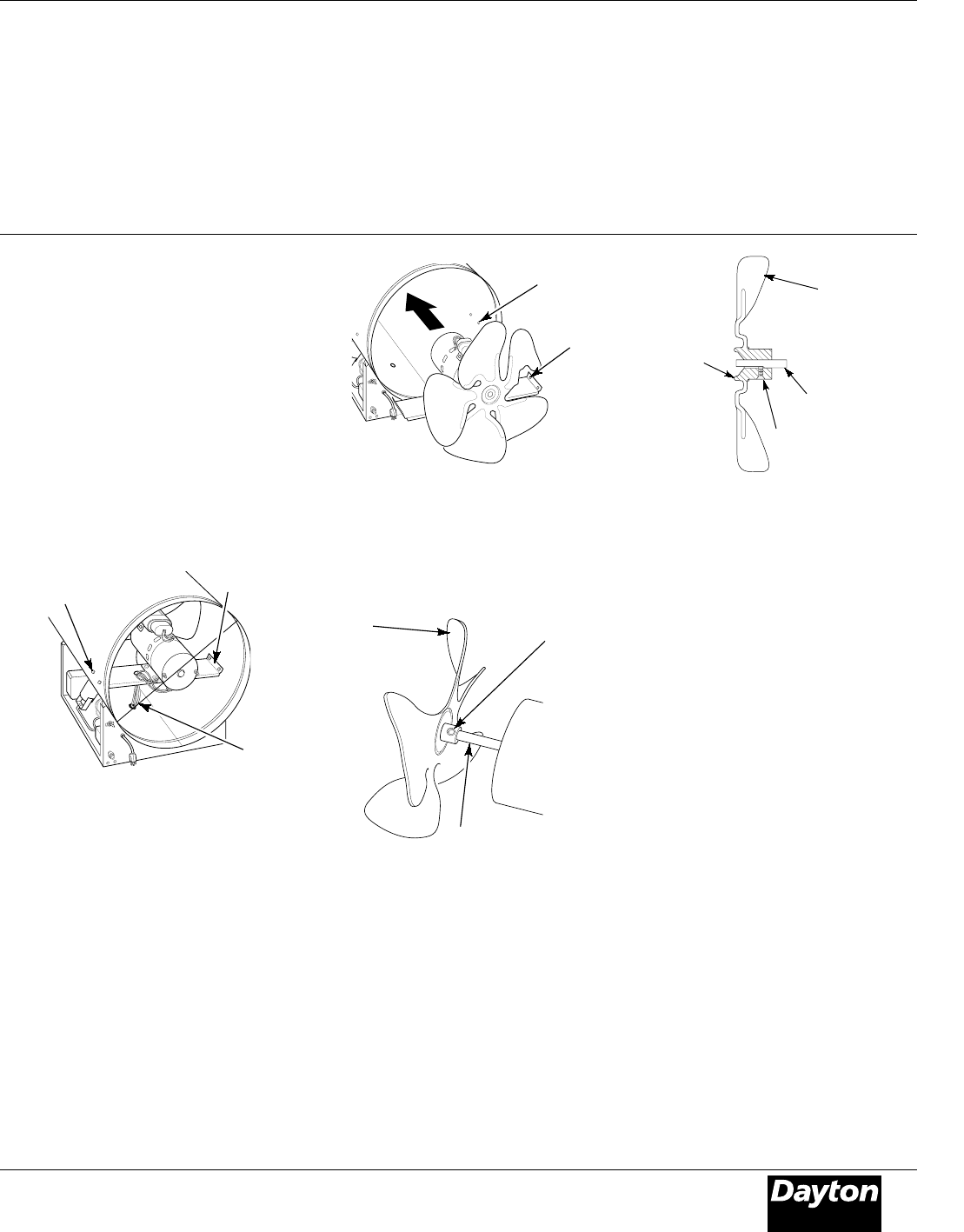 Dayton