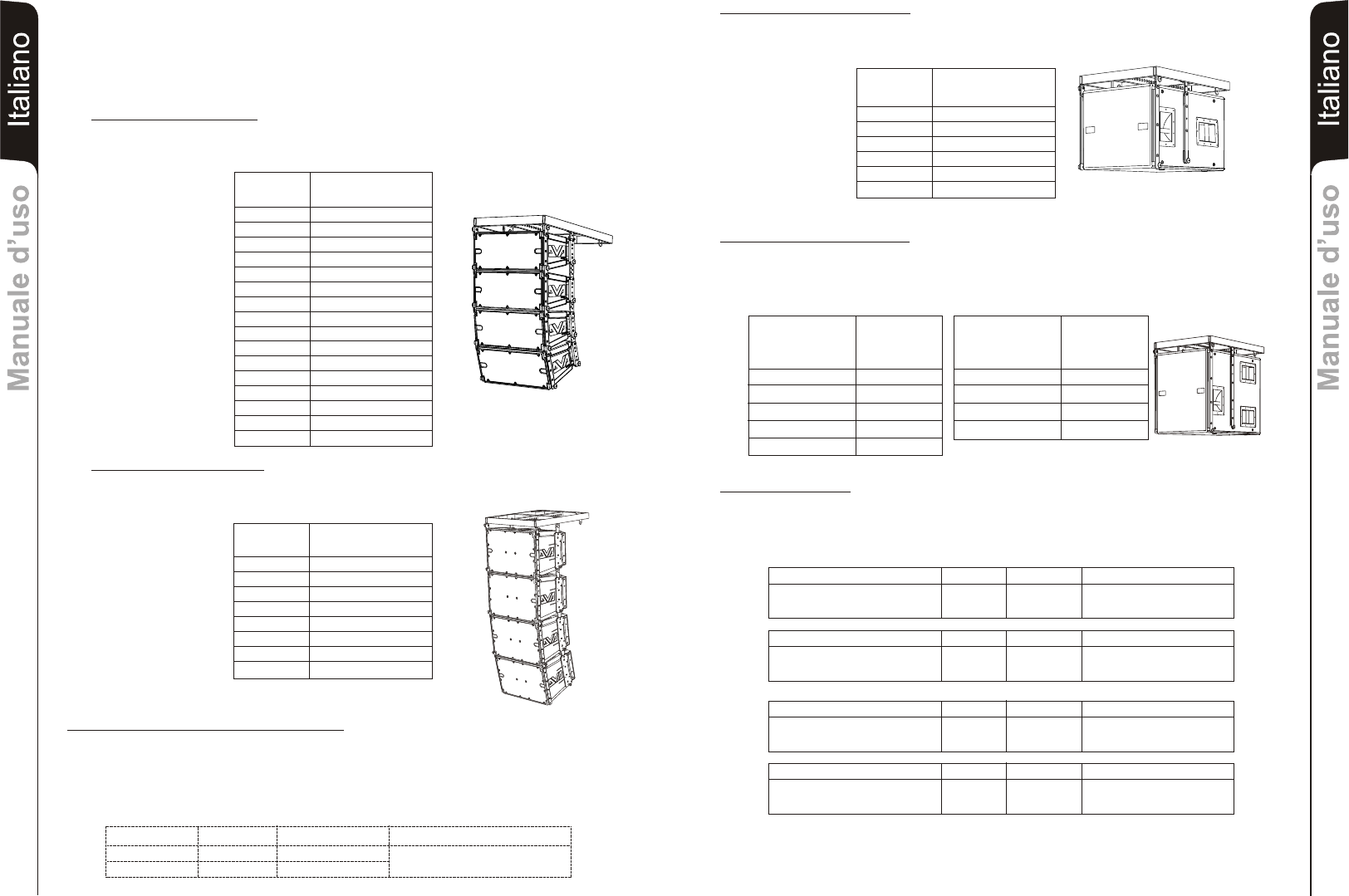 Italiano

Manuale d'uso

Italiano

Manuale d'uso