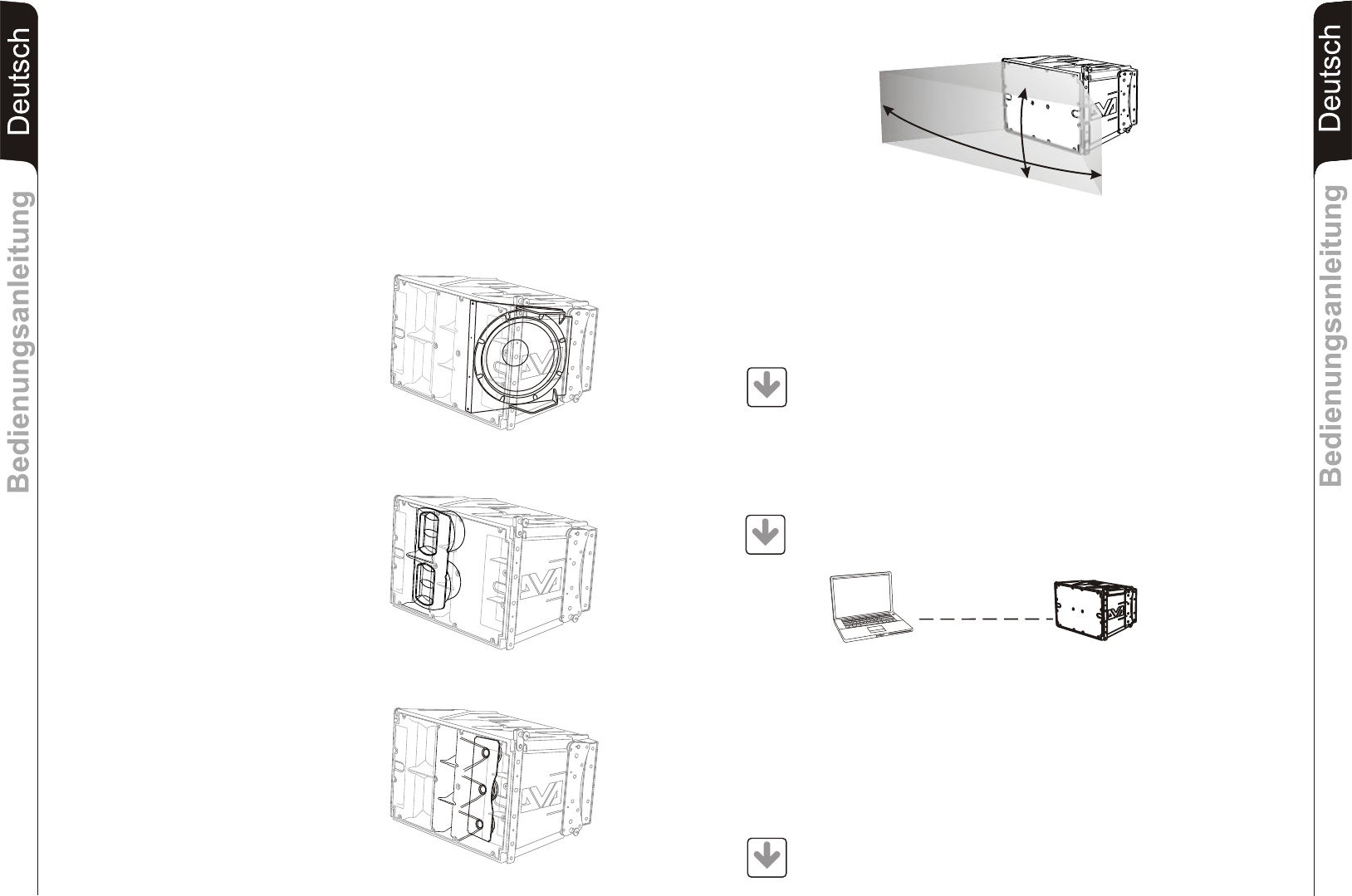 Deutsch

Bedienungsanleitung

Deutsch

Bedienungsanleitung