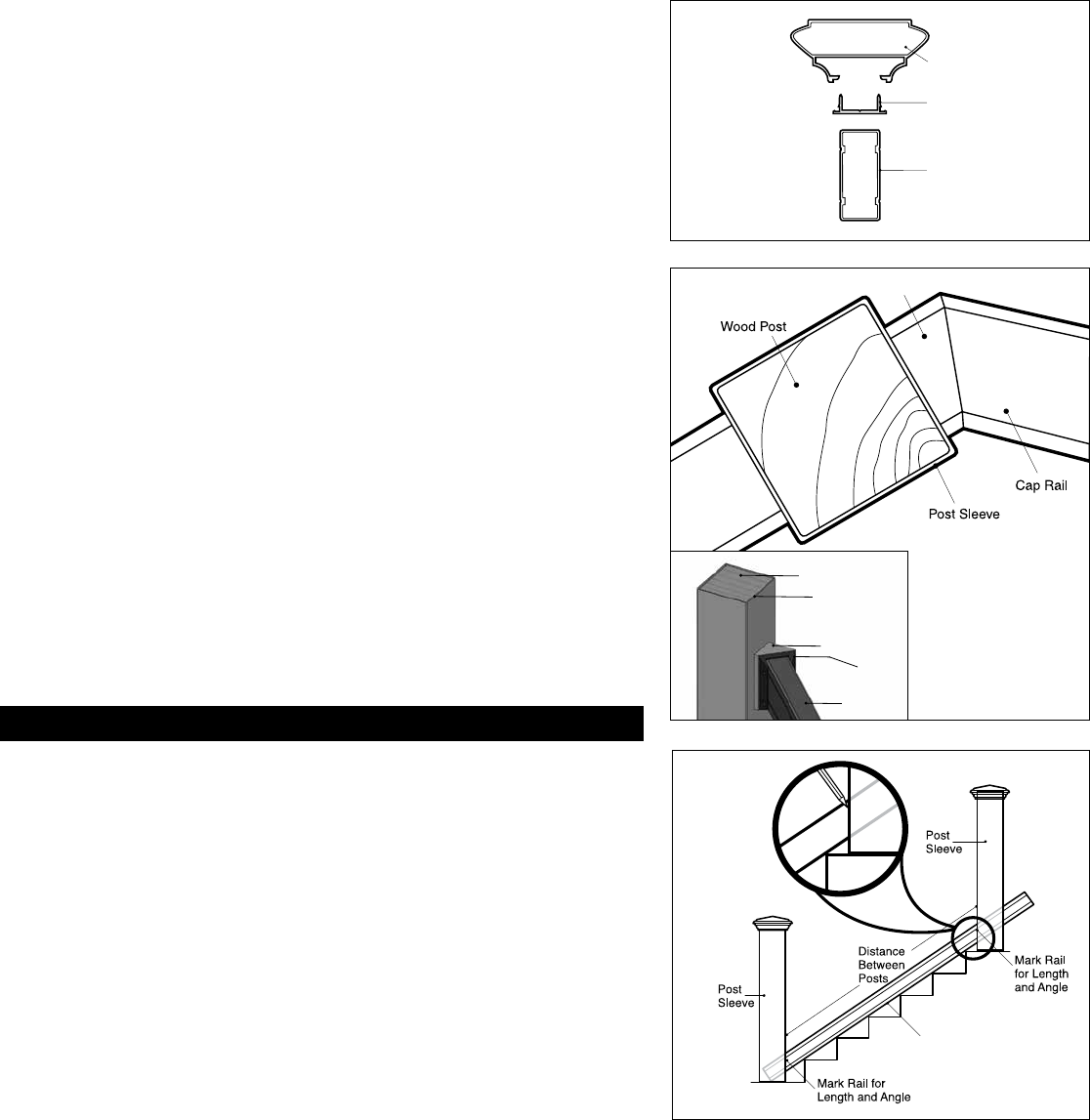 Wood Post

Cap Rail

Post Sleeve

Post Sleeve

Distance Between Posts

Mark Rail for Length and Angle

Post Sleeve

Mark Rail for Length and Angle