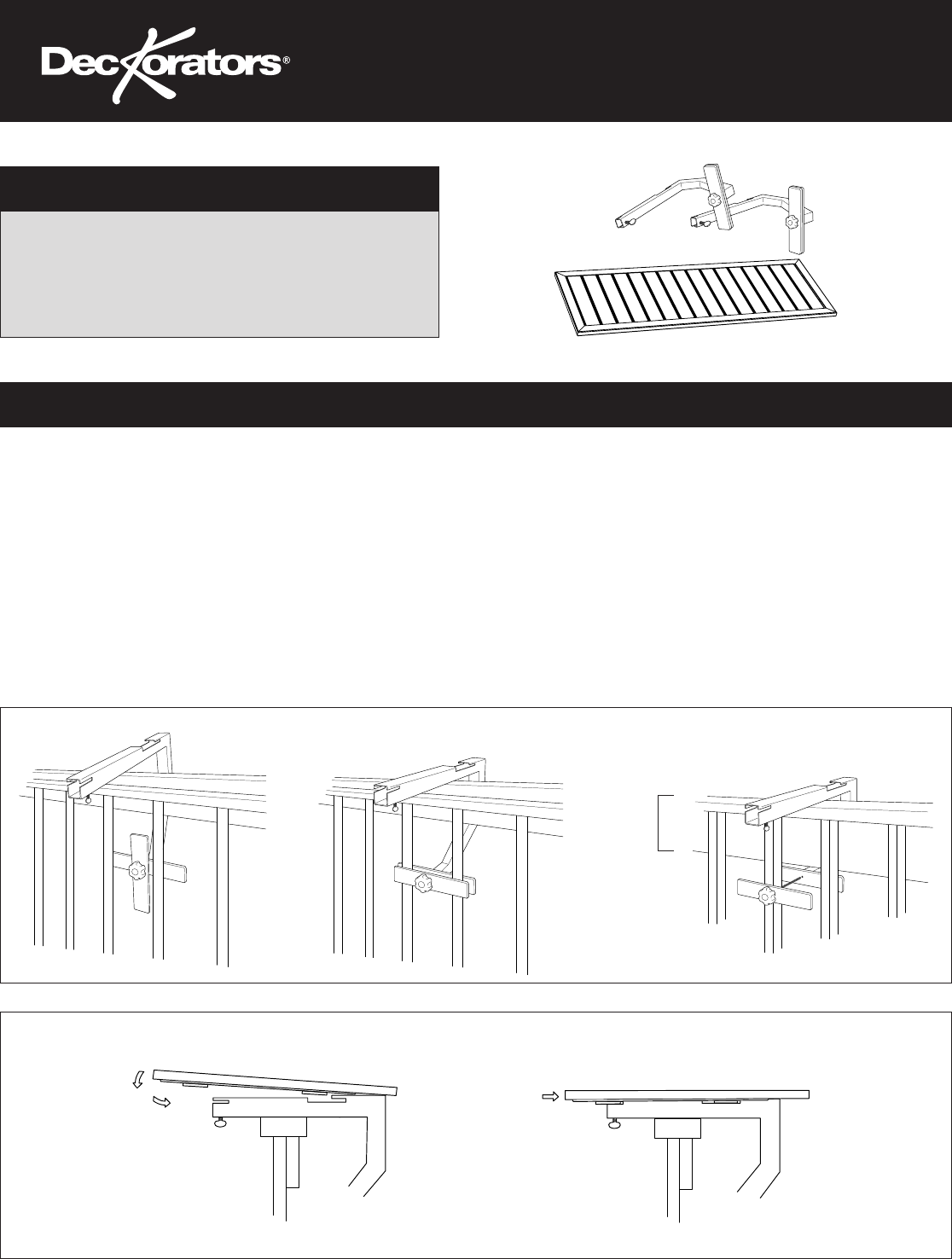 Deckorators®