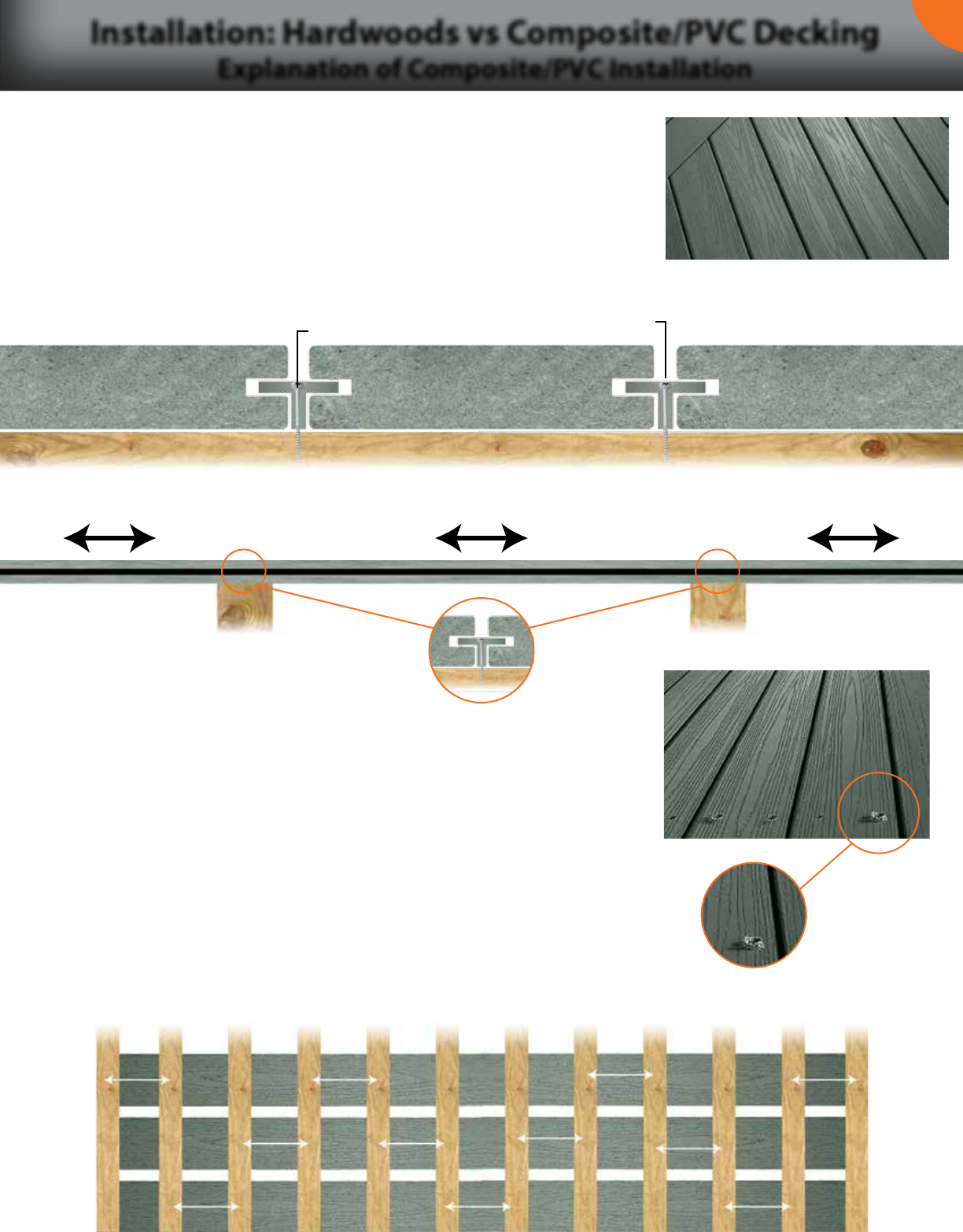 Installation: Hardwoods vs Composite/PVC Decking
Explanation of Composite/PVC Installation