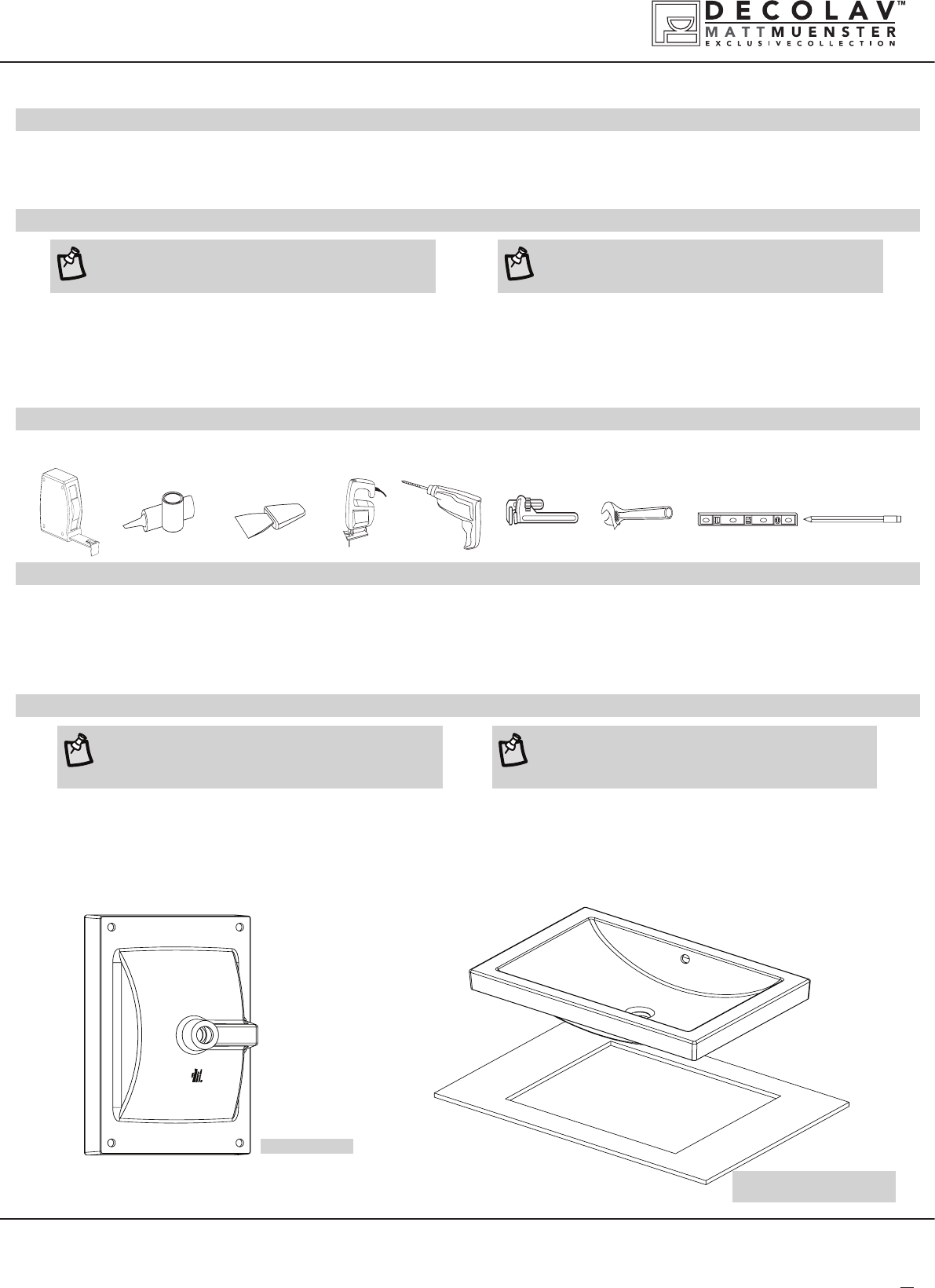 DECOLAV™
MATTMUENSTER
EXCLUSIVECOLLECTION