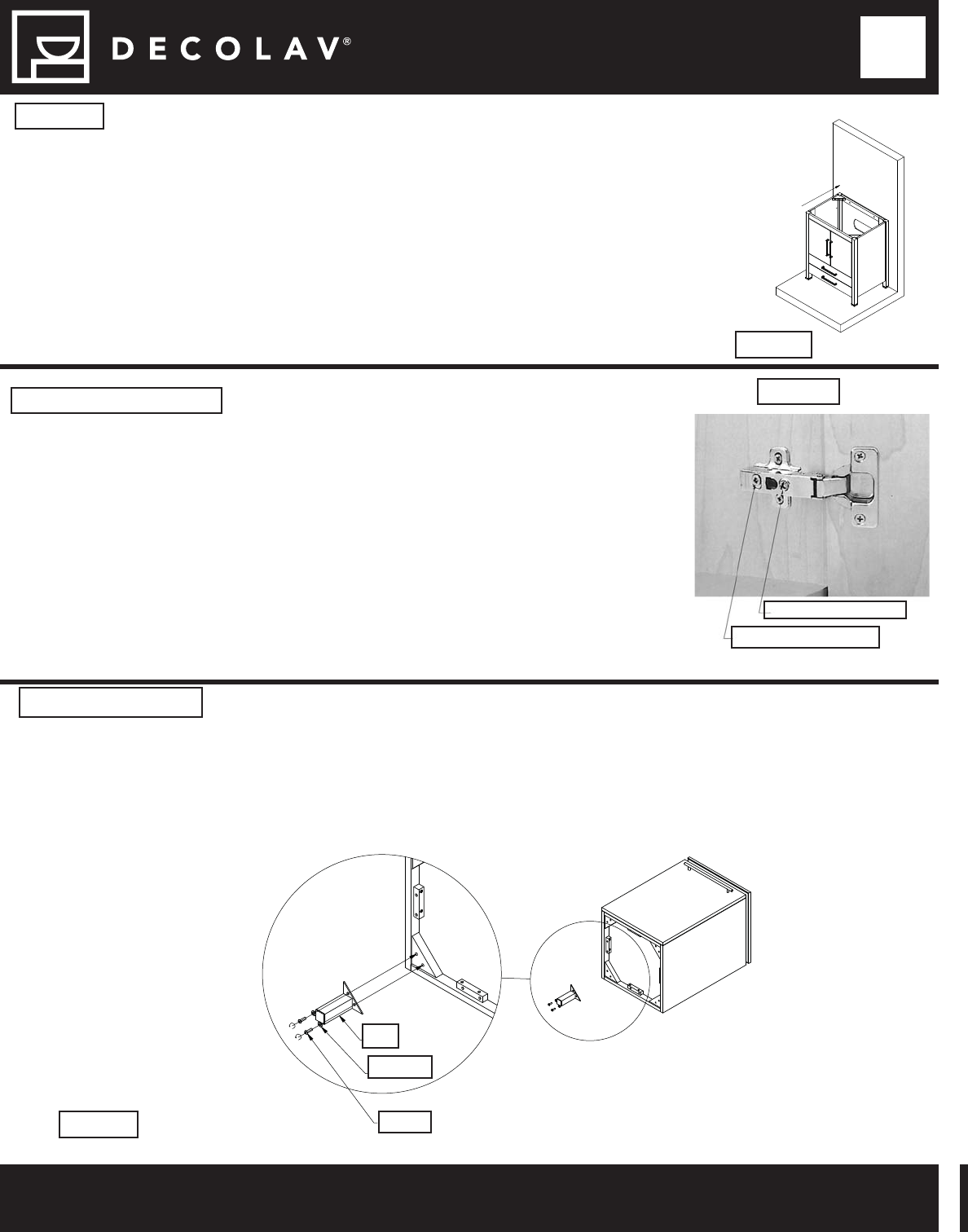 DECOLAV®