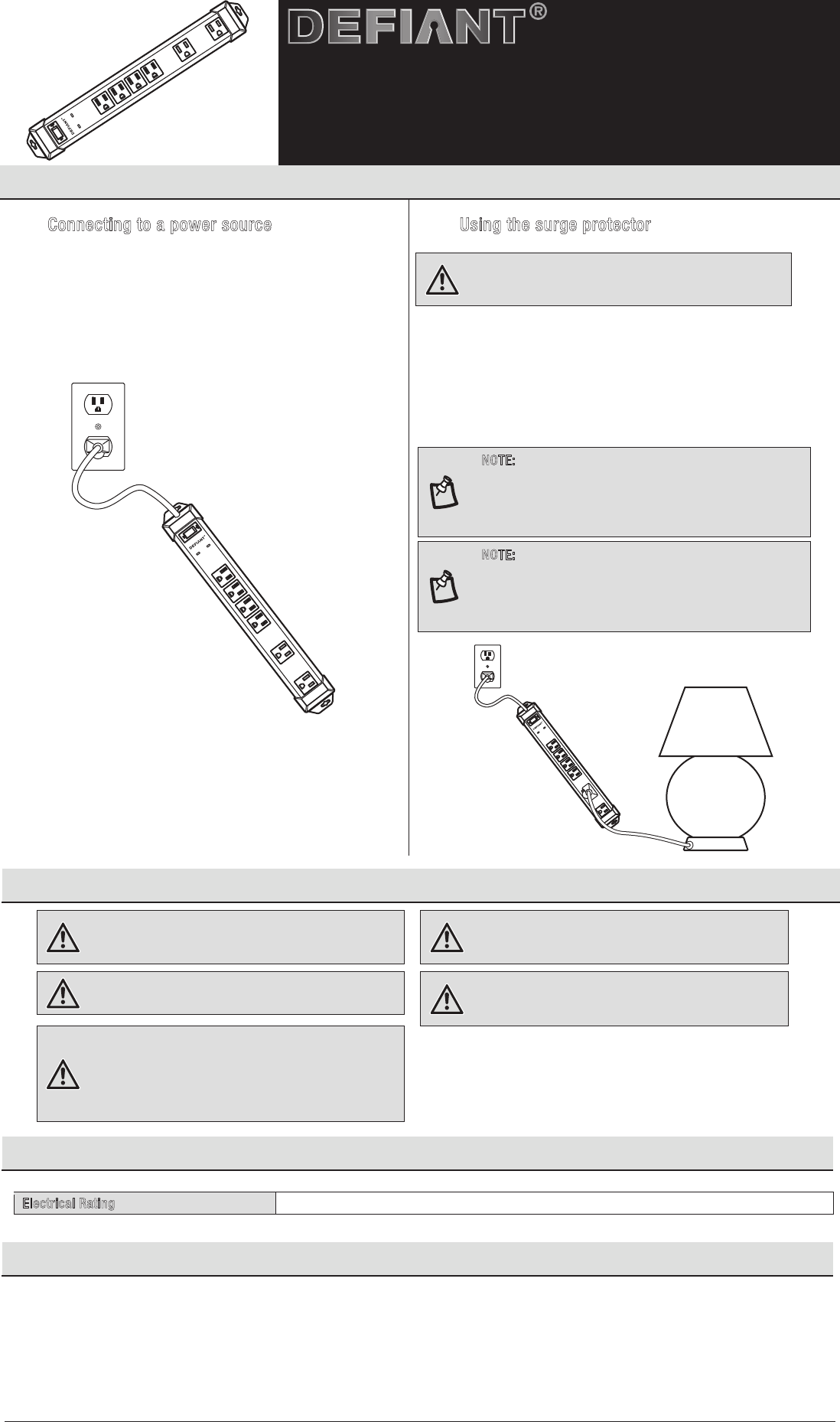 DEFIANT®

Connecting to a power source

Using the surge protector

NOTE:

NOTE:

Electrical Rating