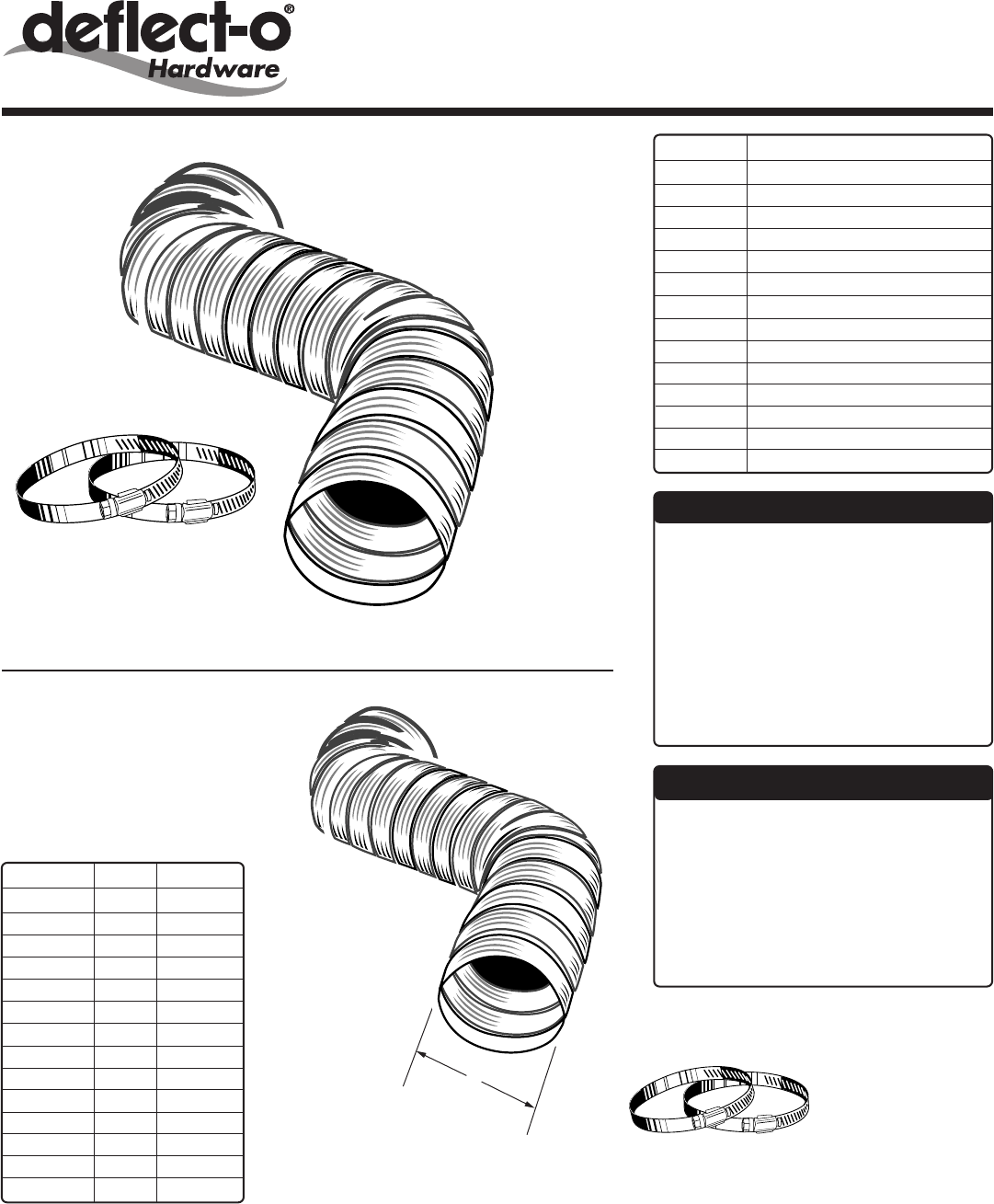 deflect-o®
Hardware