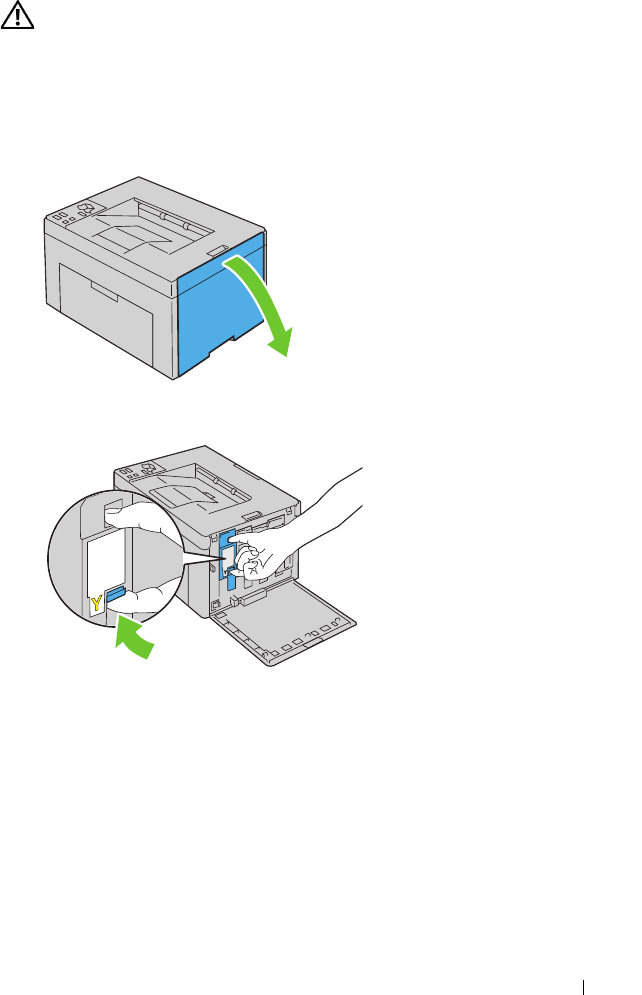 Y