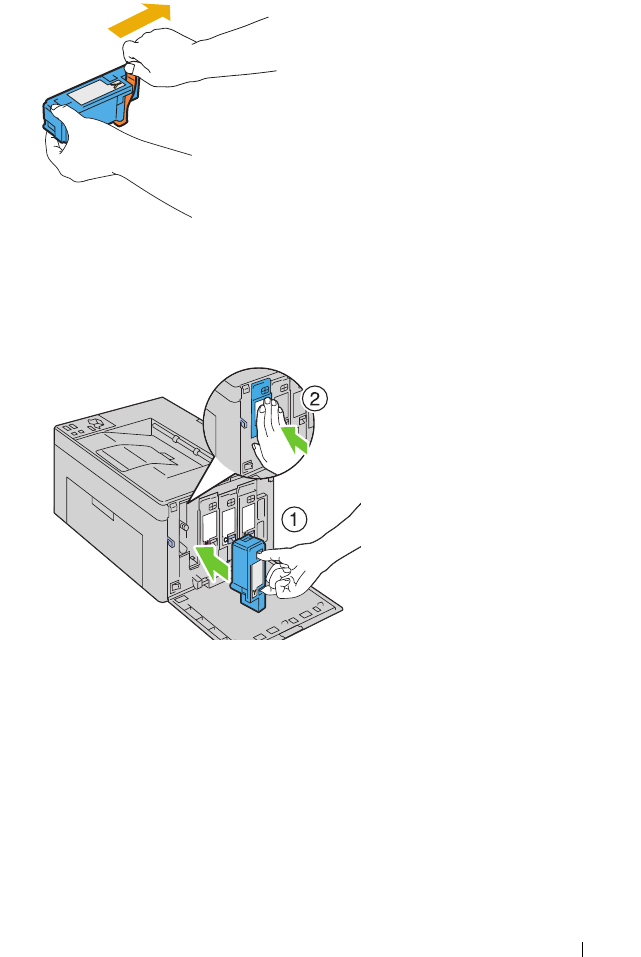 2

1