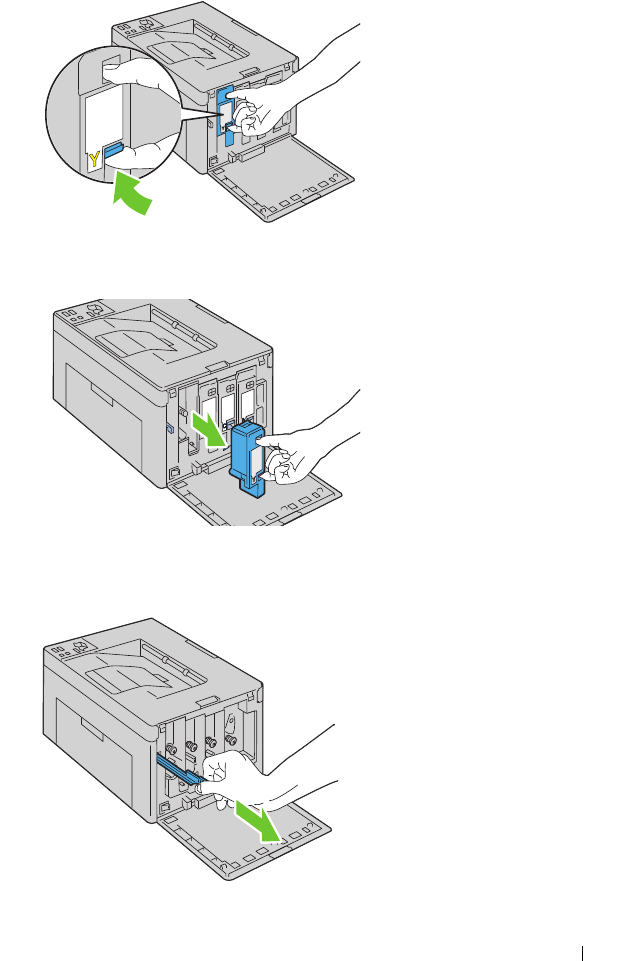 Y