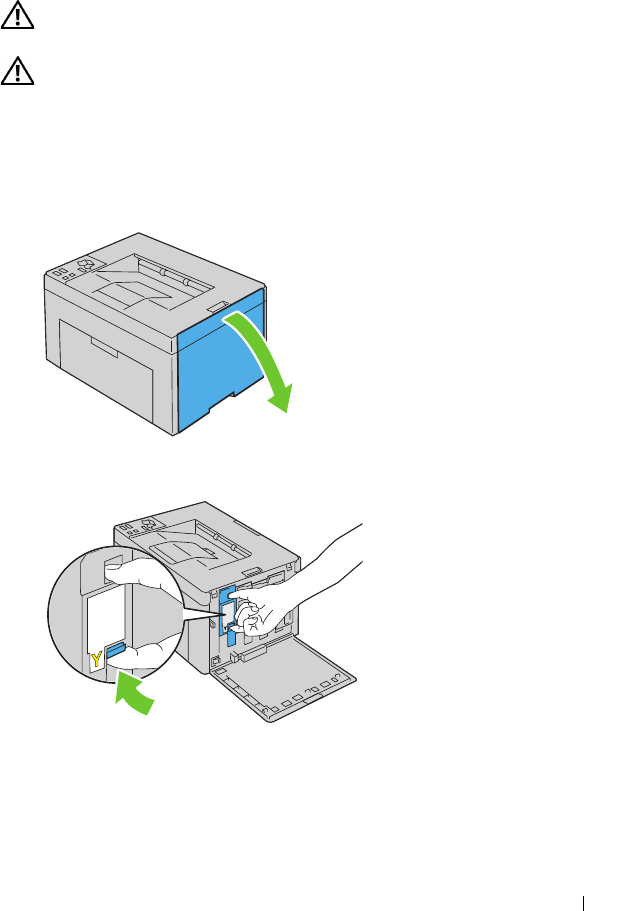 Y