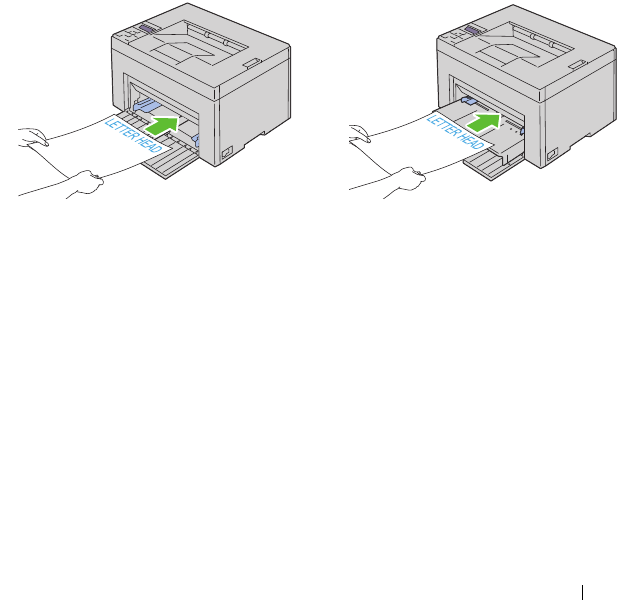 LETTER HEAD

LETTER HEAD