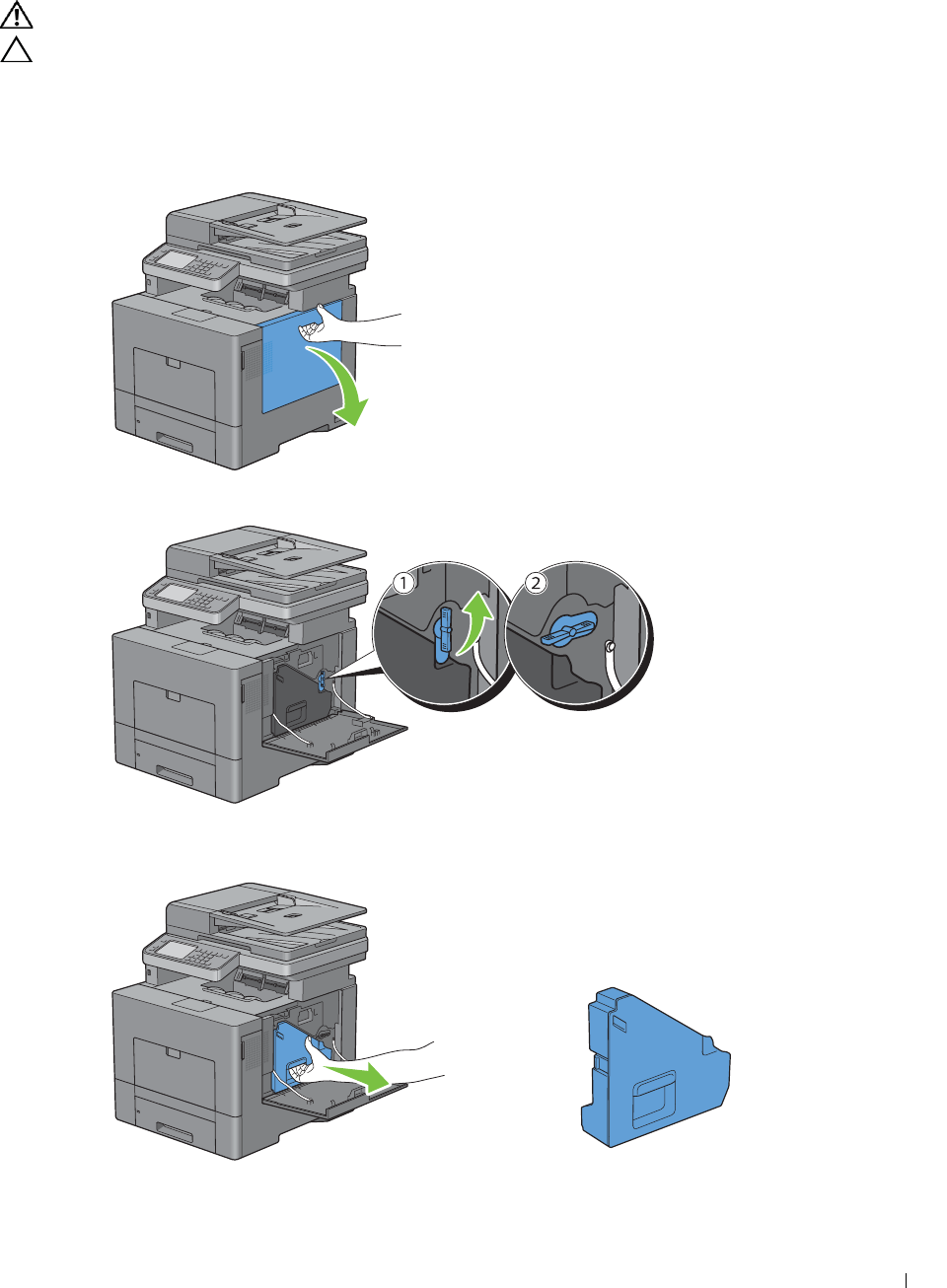 1

2