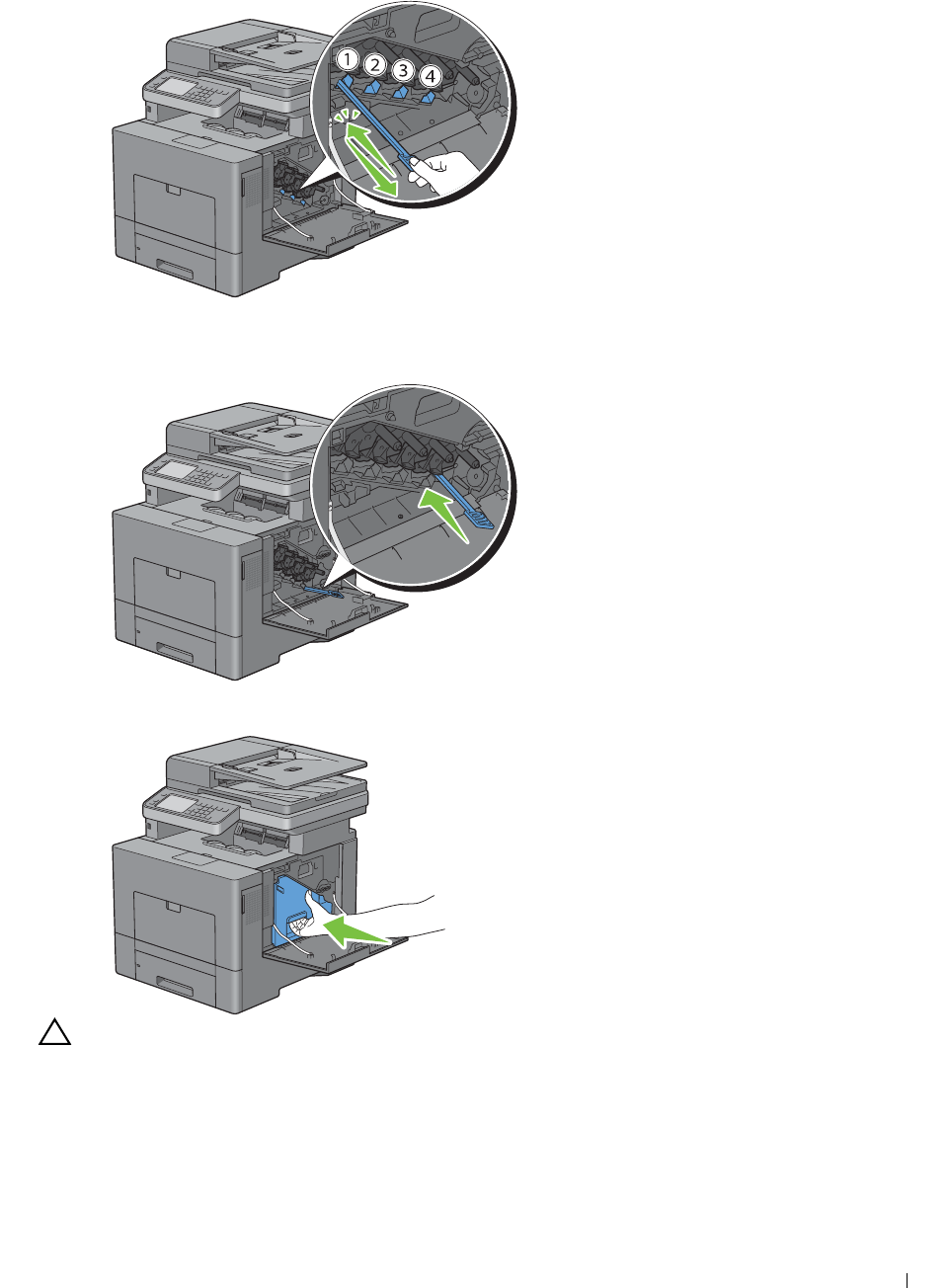 1
2
3
4