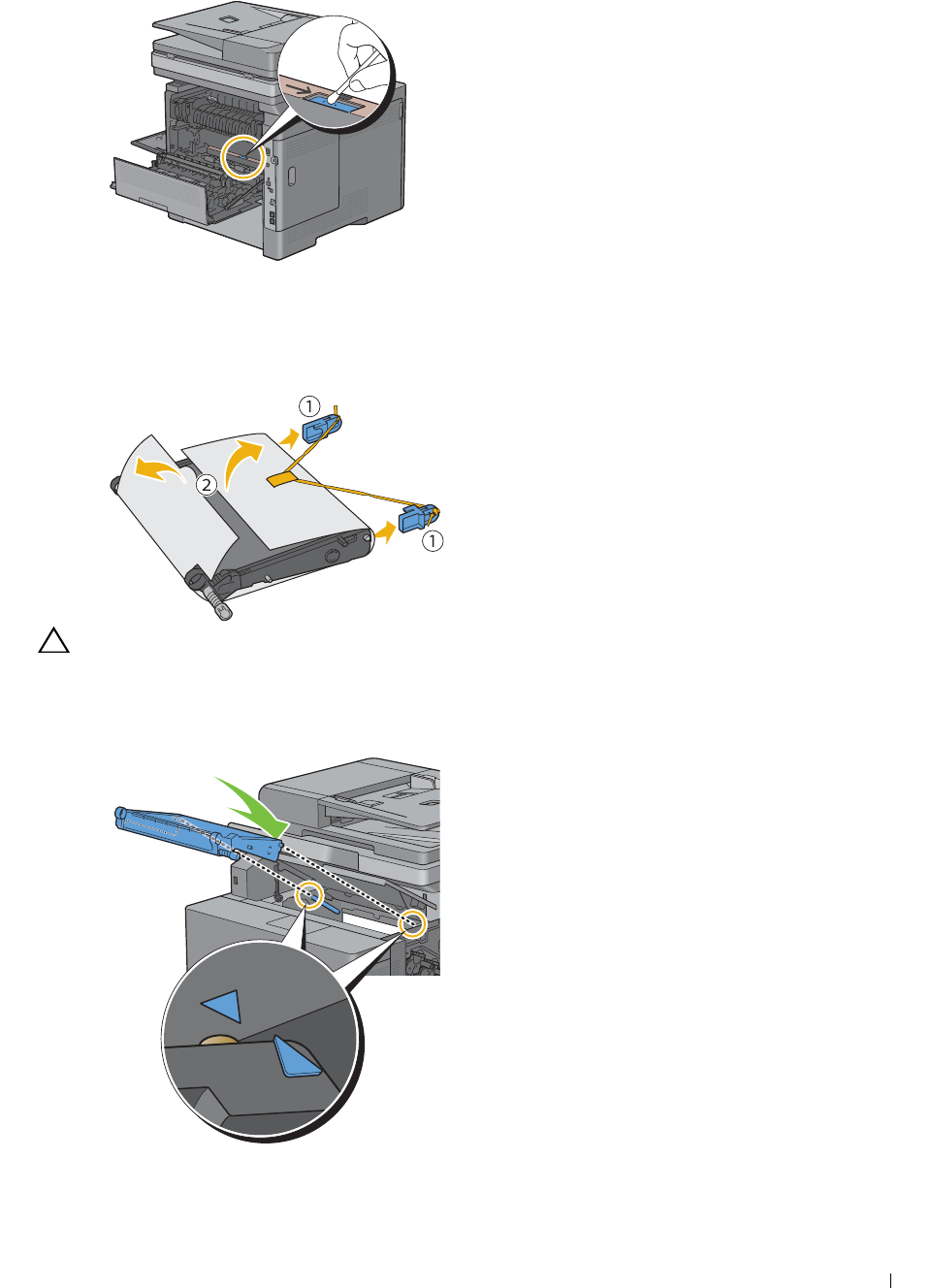 ①

②

①