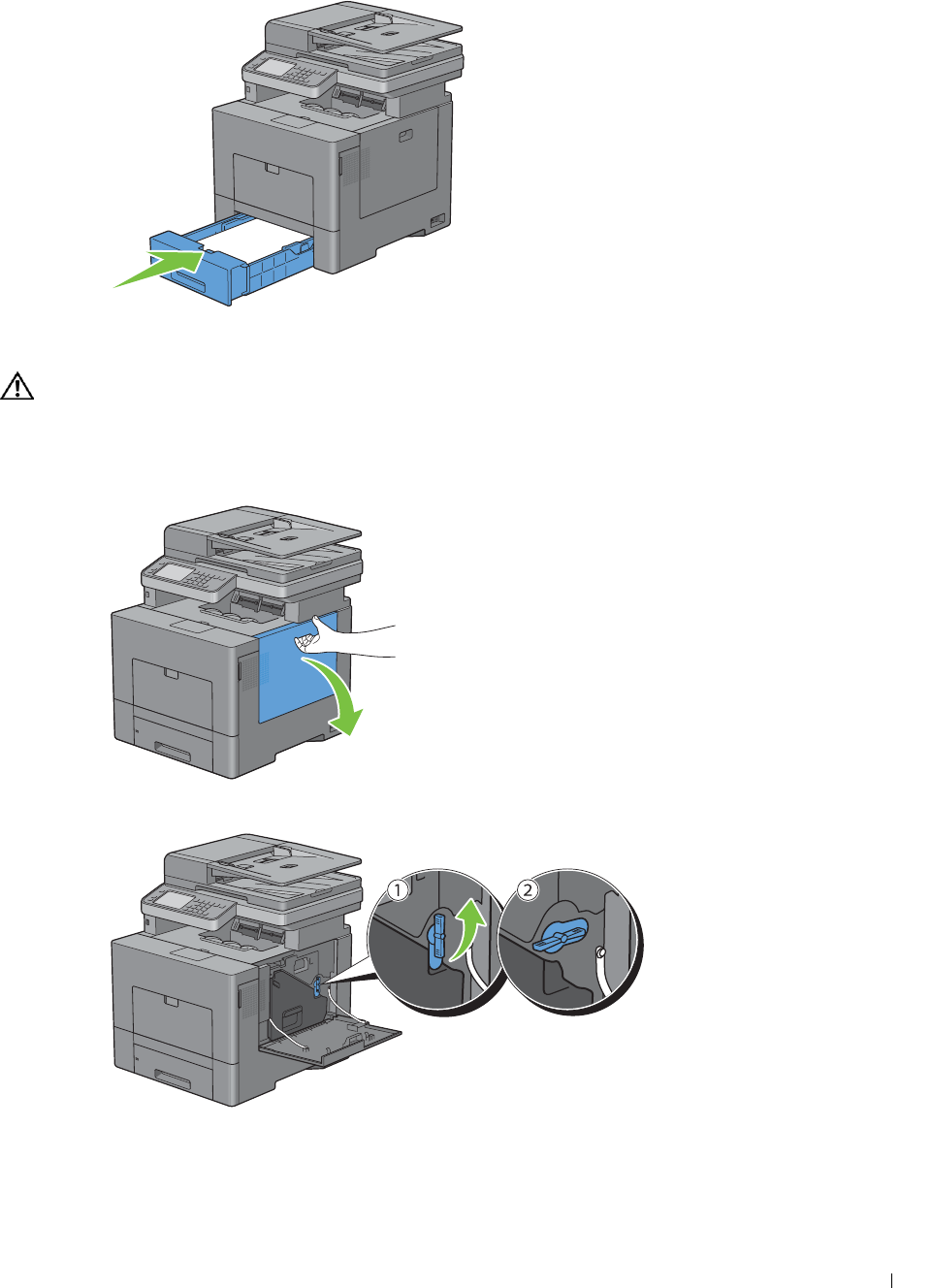 1

2