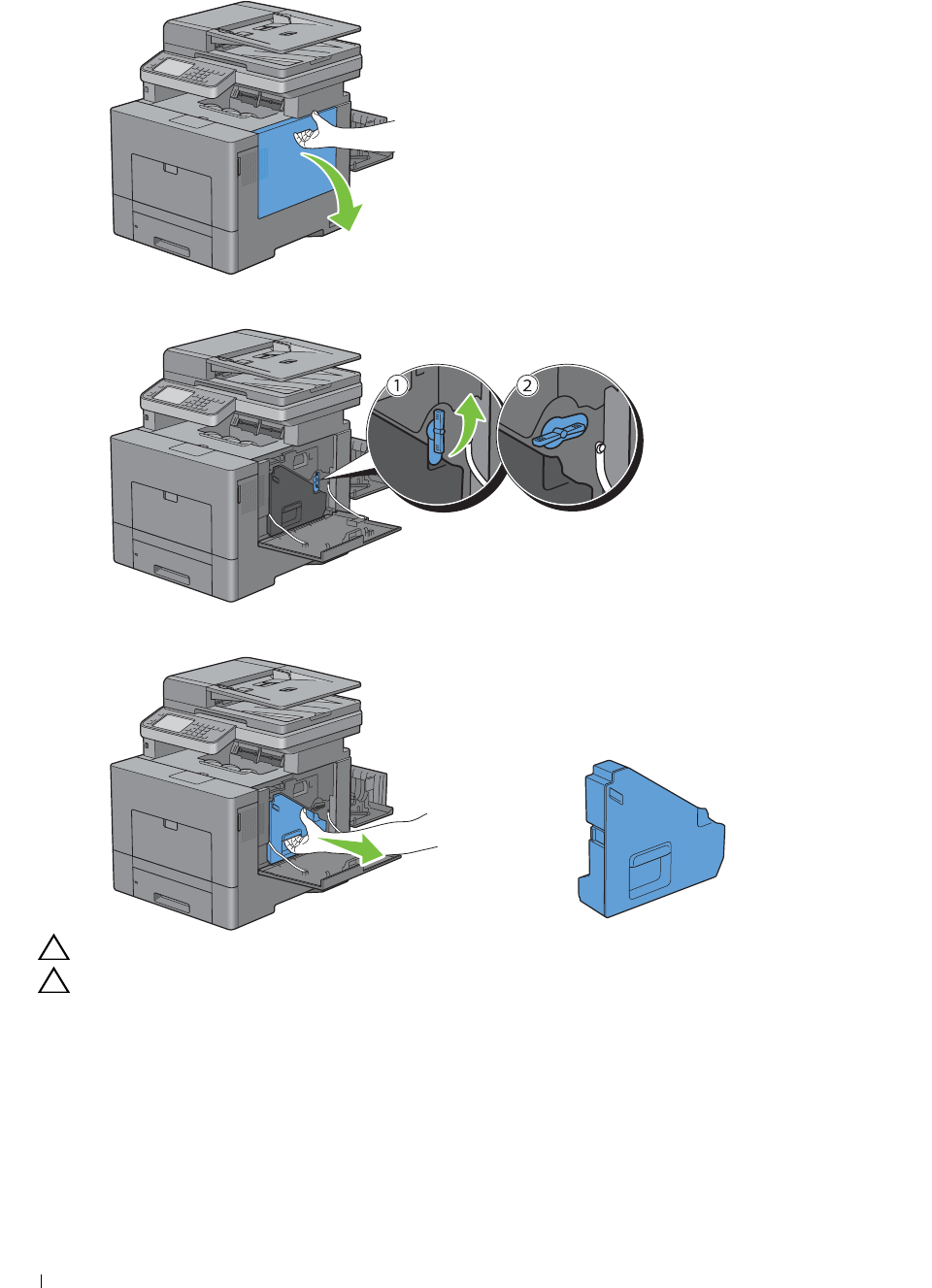 1

2