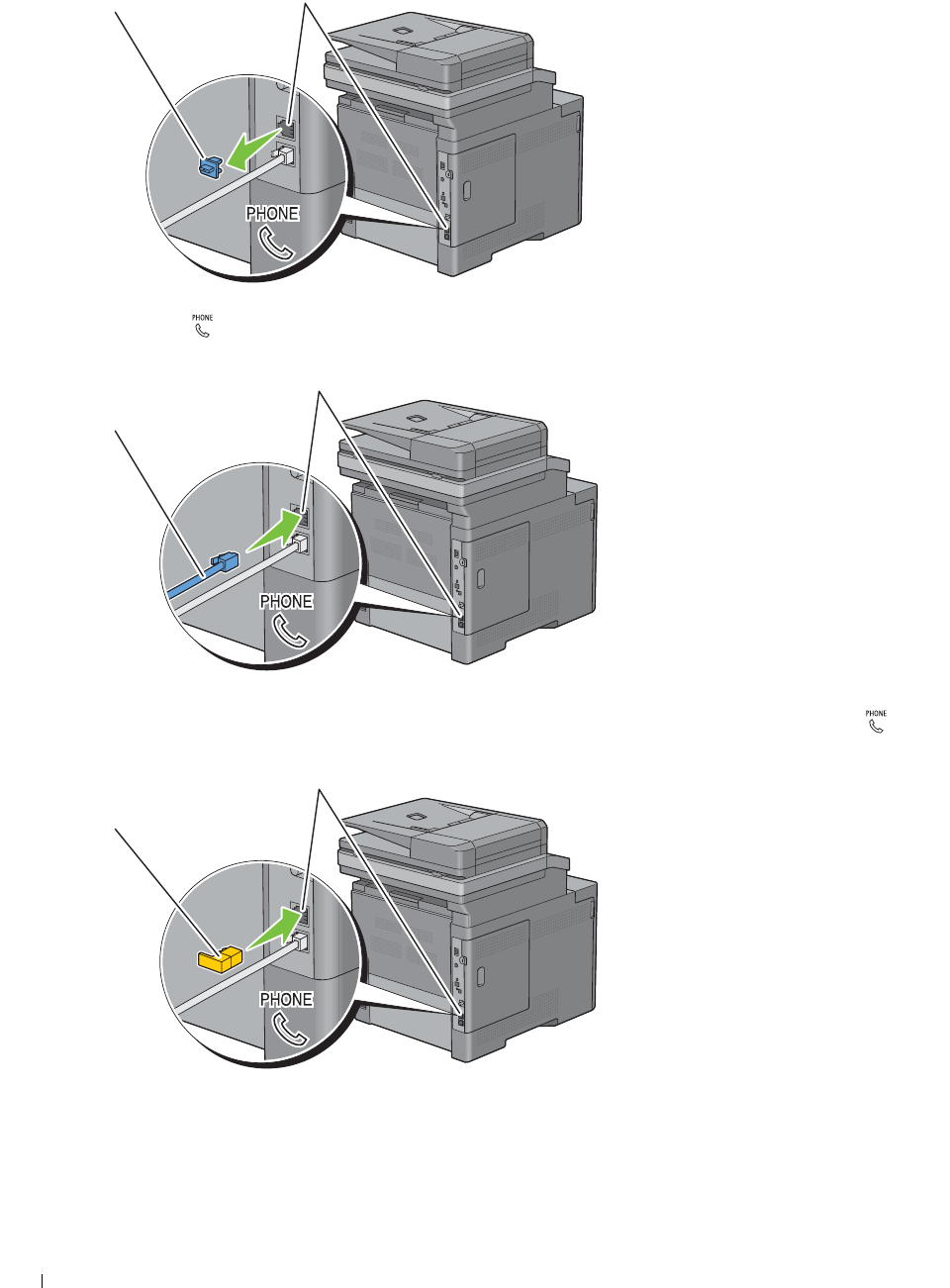 PHONE

PHONE

PHONE

PHONE

PHONE