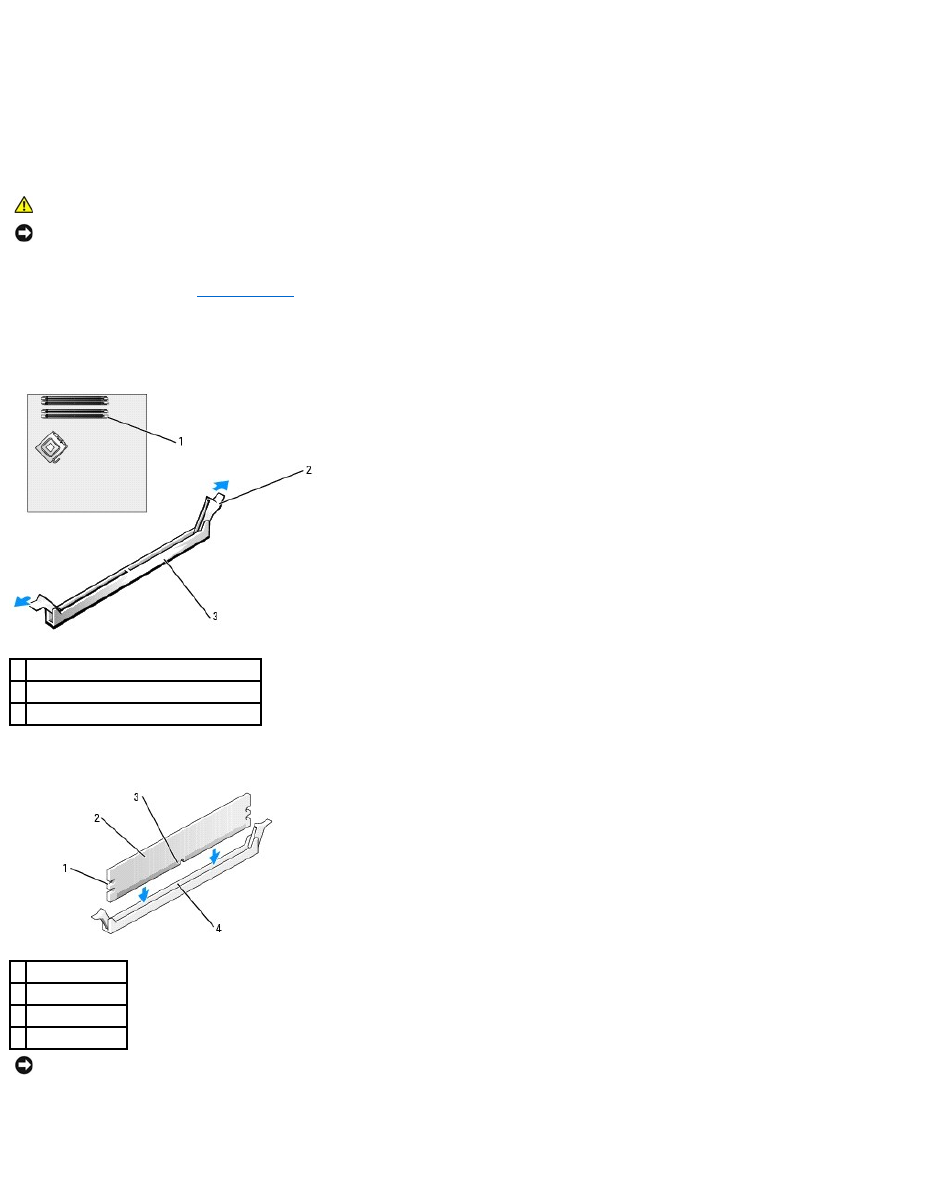 1

2

3

3

2

1

4