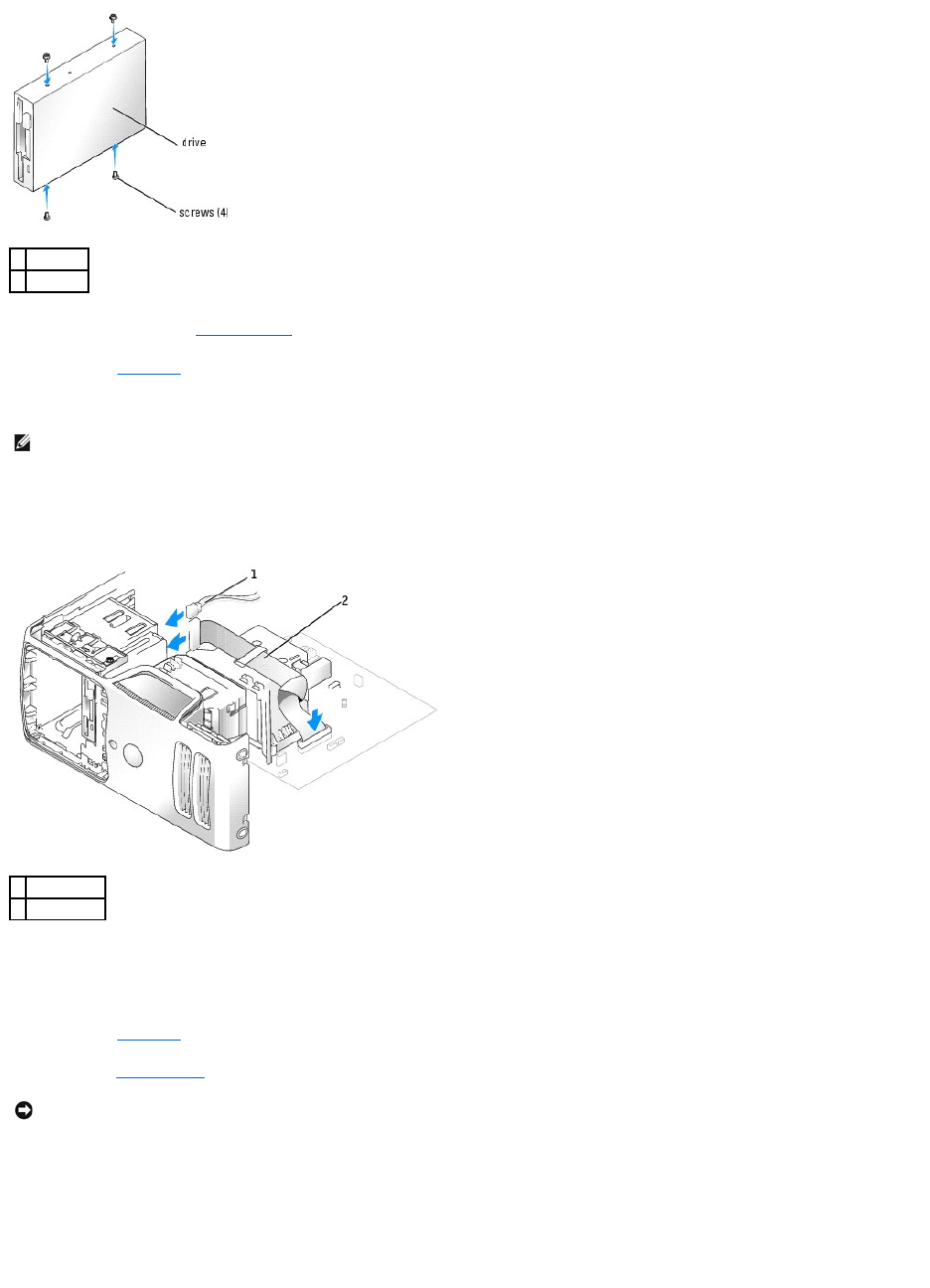 drive

screws (4)

1

2