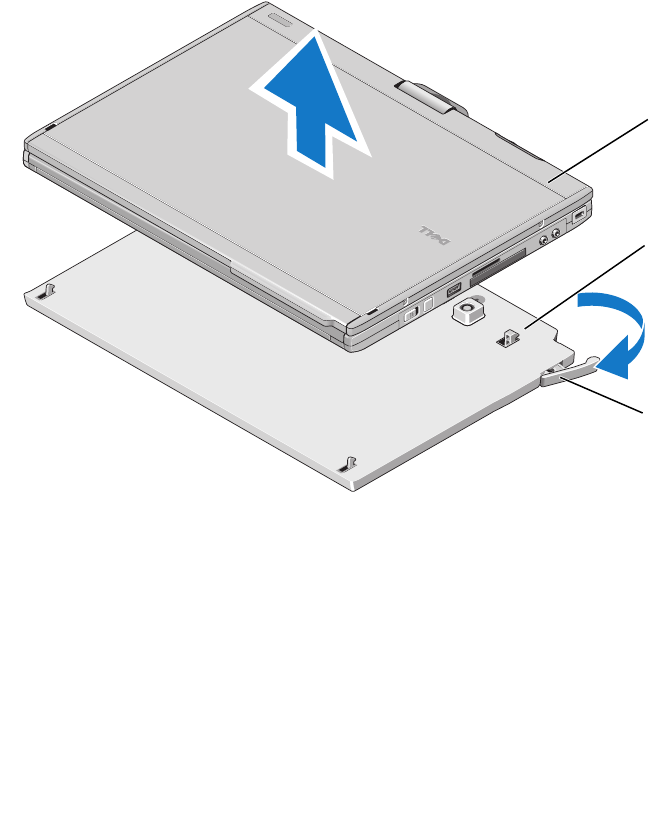 DELL