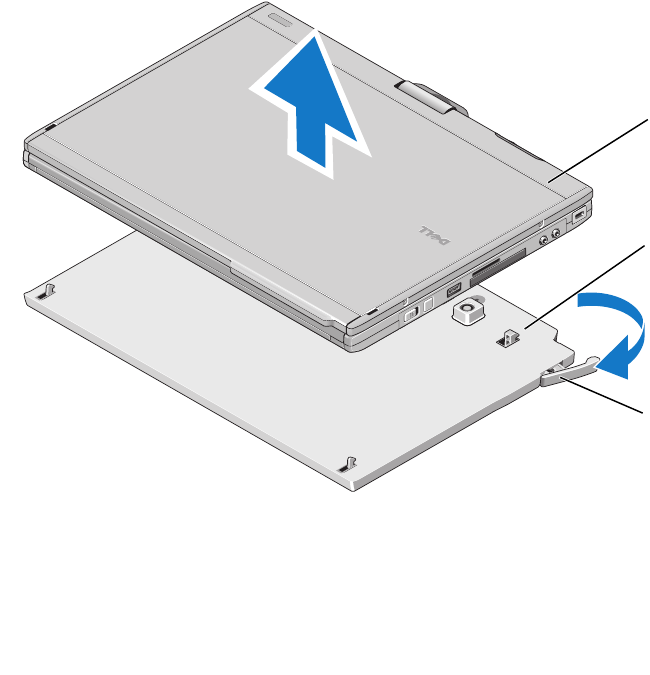 DELL