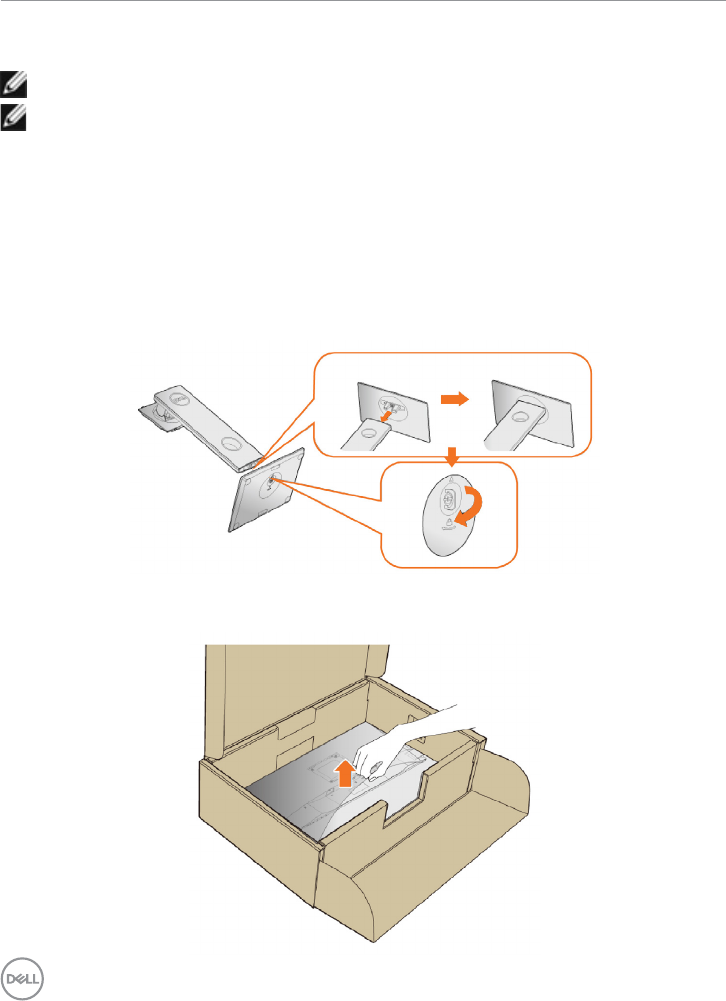 DELL