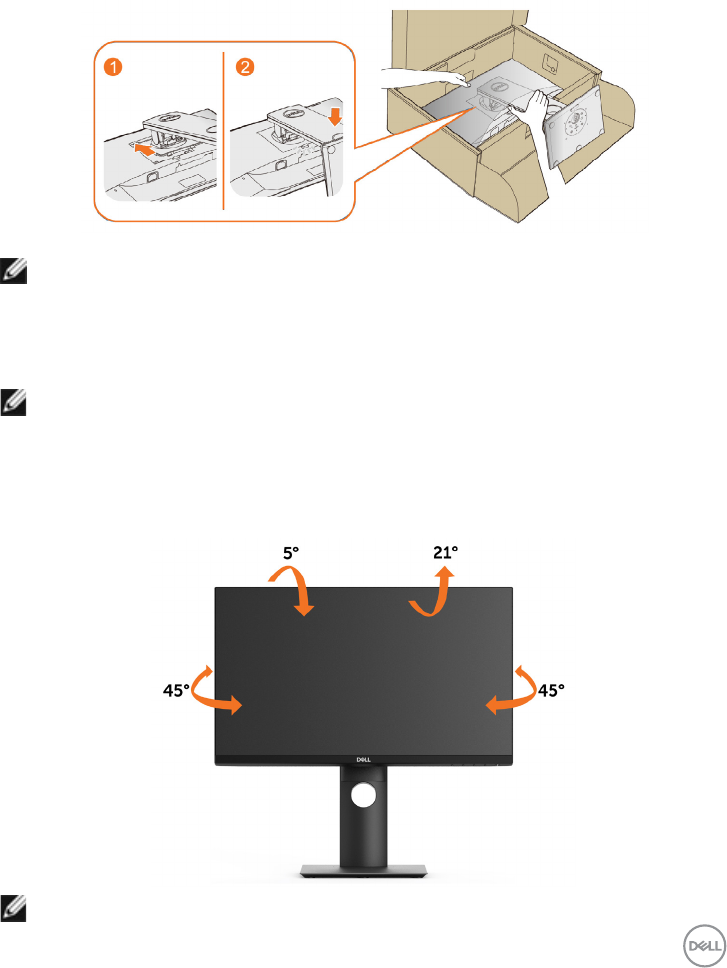 1

2

5°

21°

45°

45°

DELL

DELL