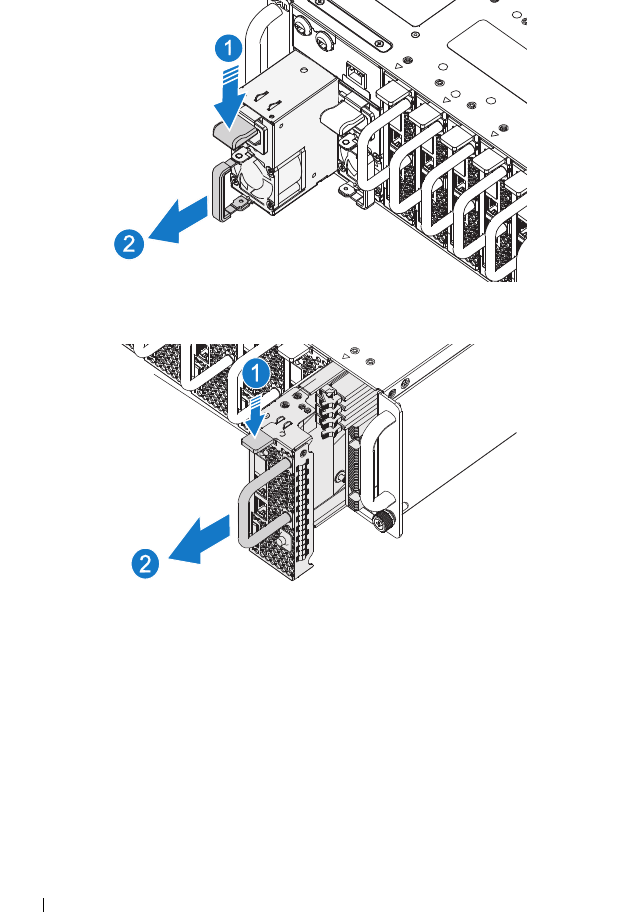 1
2
1
2